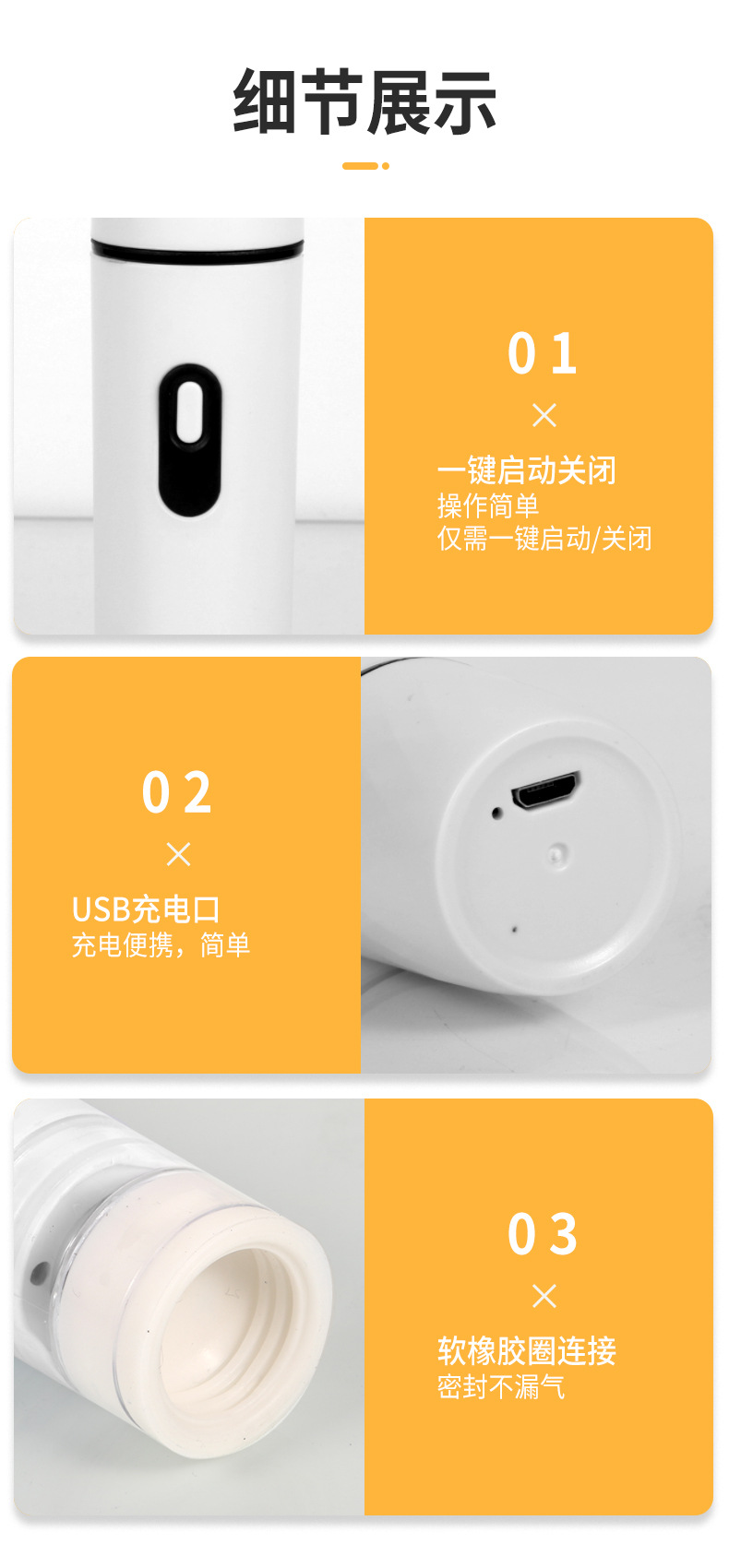 细节展示

01
×
一键启动关闭
操作简单
仅需一键启动/关闭

02
×
USB充电口
充电便携，简单

03
×
软橡胶圈连接
密封不漏气