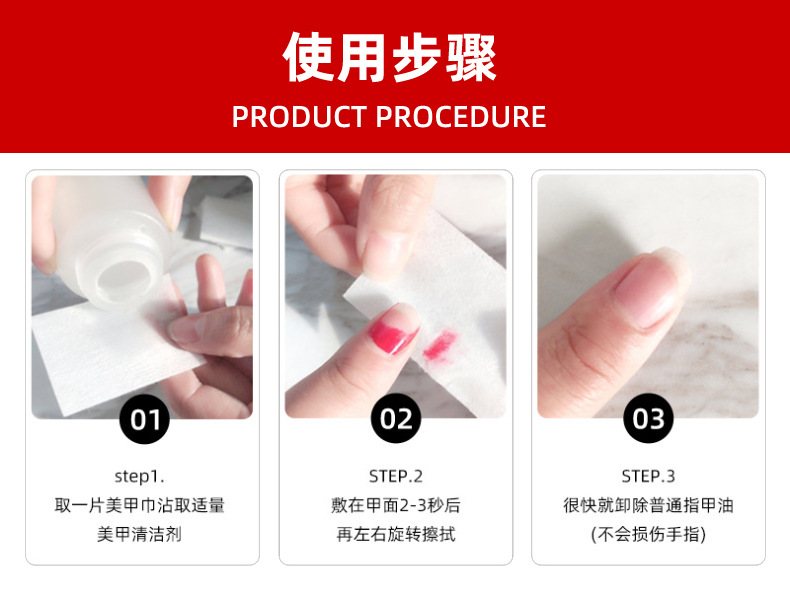 使用步骤
PRODUCT PROCEDURE

01
step1.
取一片美甲巾沾取适量美甲清洁剂

02
STEP.2
敷在甲面2-3秒后再左右旋转擦拭

03
STEP.3
很快就卸除普通指甲油(不会损伤手指)