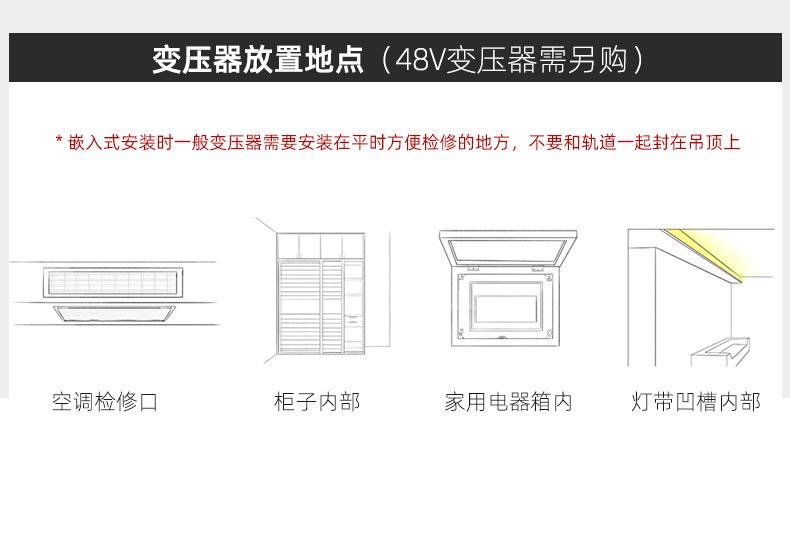 变压器放置地点（48V变压器需另购）

* 嵌入式安装时一般变压器需要安装在平时方便检修的地方，不要和轨道一起封在吊顶上

空调检修口

柜子内部

家用电器箱内

灯带凹槽内部