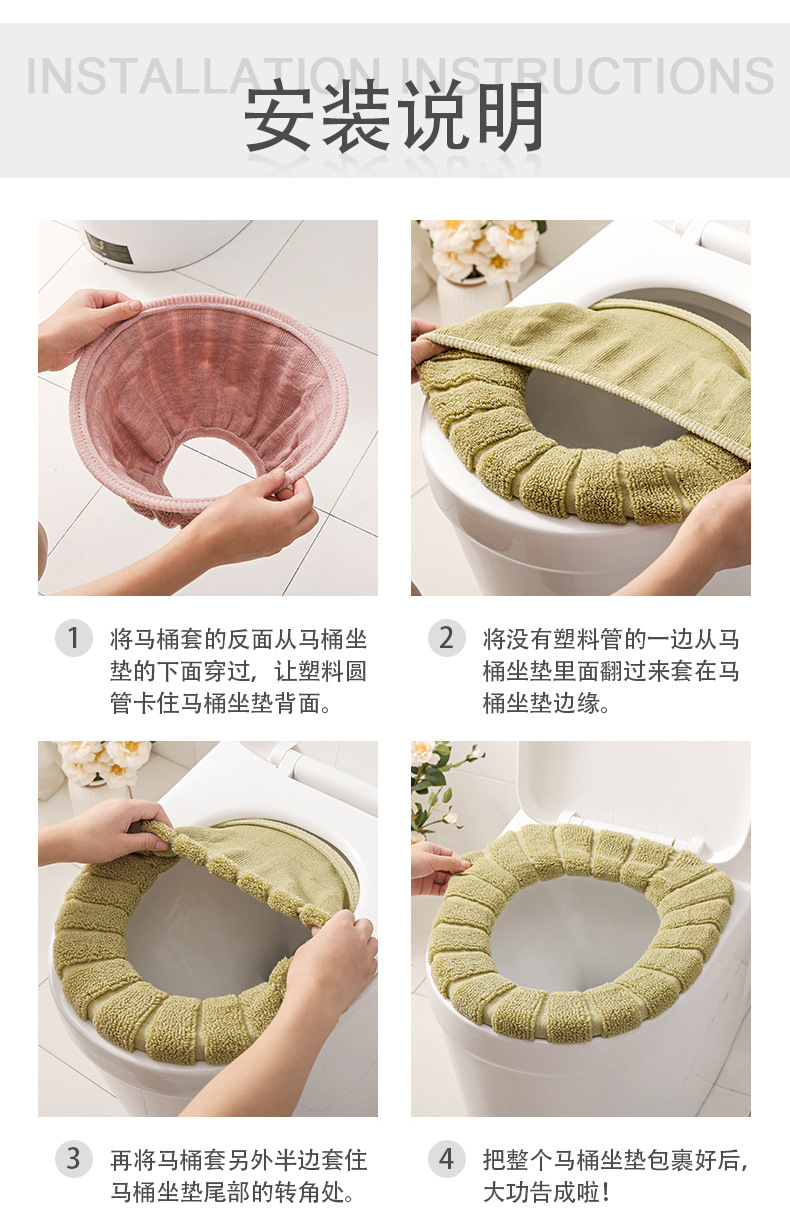 INSTALLATION INSTRUCTIONS

安装说明

1 将马桶套的反面从马桶坐垫的下面穿过，让塑料圆管卡住马桶坐垫背面。

2 将没有塑料管的一边从马桶坐垫里面翻过来套在马桶坐垫边缘。

3 再将马桶套另外半边套住马桶坐垫尾部的转角处。

4 把整个马桶坐垫包裹好后，大功告成啦！