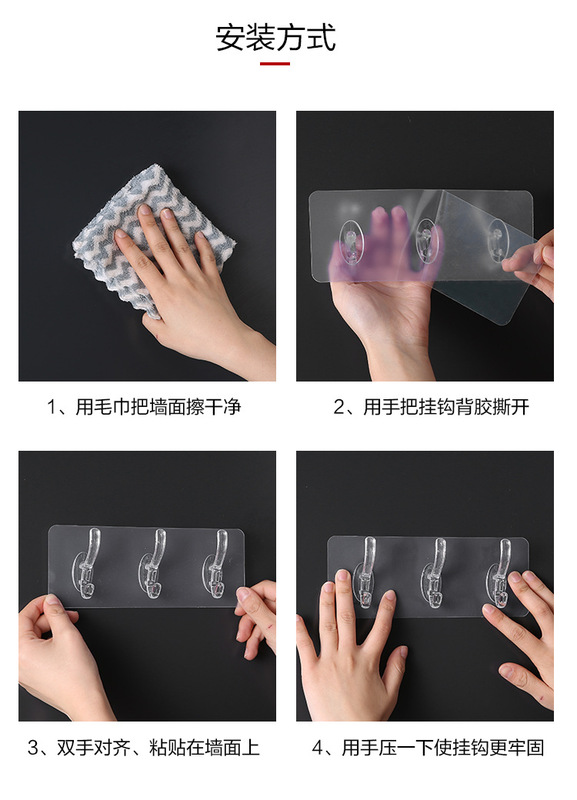 安装方式

1、用毛巾把墙面擦干净

2、用手把挂钩背胶撕开

3、双手对齐、粘贴在墙面上

4、用手压一下使挂钩更牢固