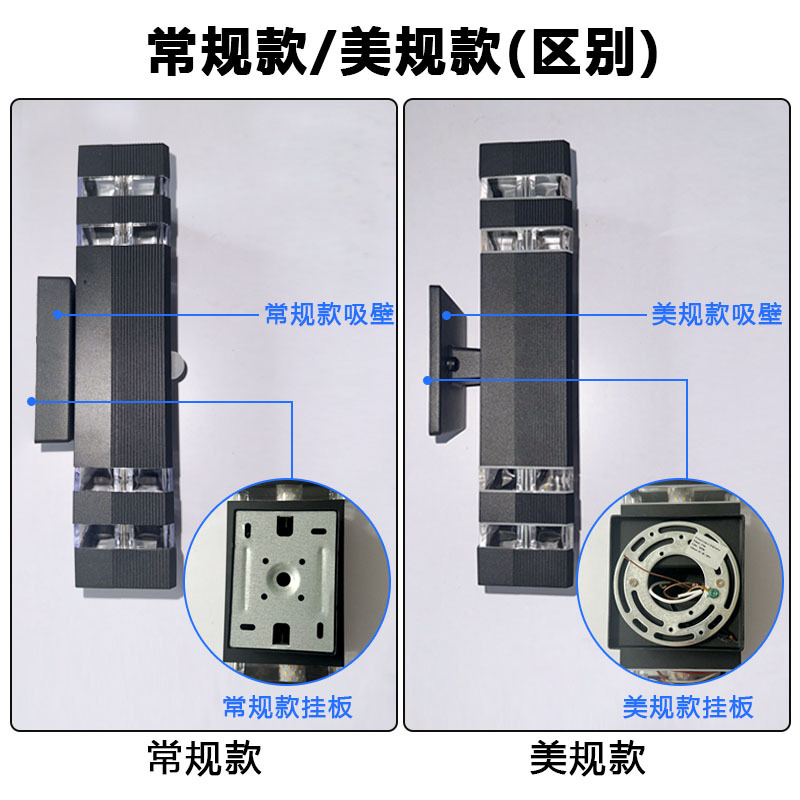 常规款/美规款(区别)

常规款吸壁

常规款挂板

常规款

美规款吸壁

美规款挂板

美规款