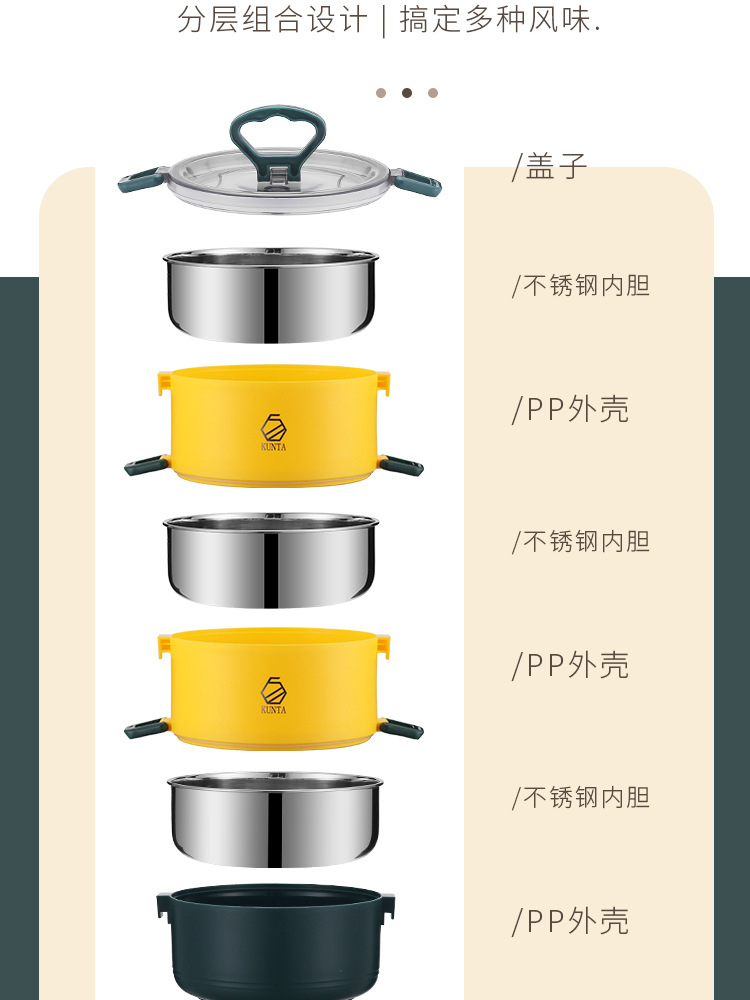 分层组合设计 | 搞定多种风味.

/盖子

/不锈钢内胆

KUNTA

/PP外壳

/不锈钢内胆

KUNTA

/PP外壳

/不锈钢内胆

/PP外壳