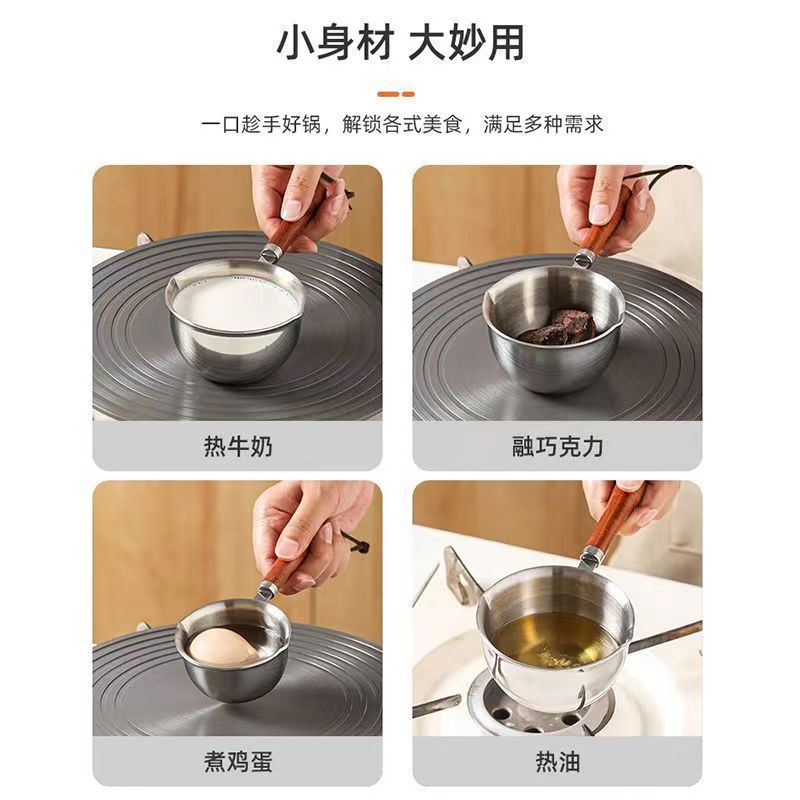 小身材 大妙用

一口趁手好锅，解锁各式美食，满足多种需求

热牛奶

融巧克力

煮鸡蛋

热油