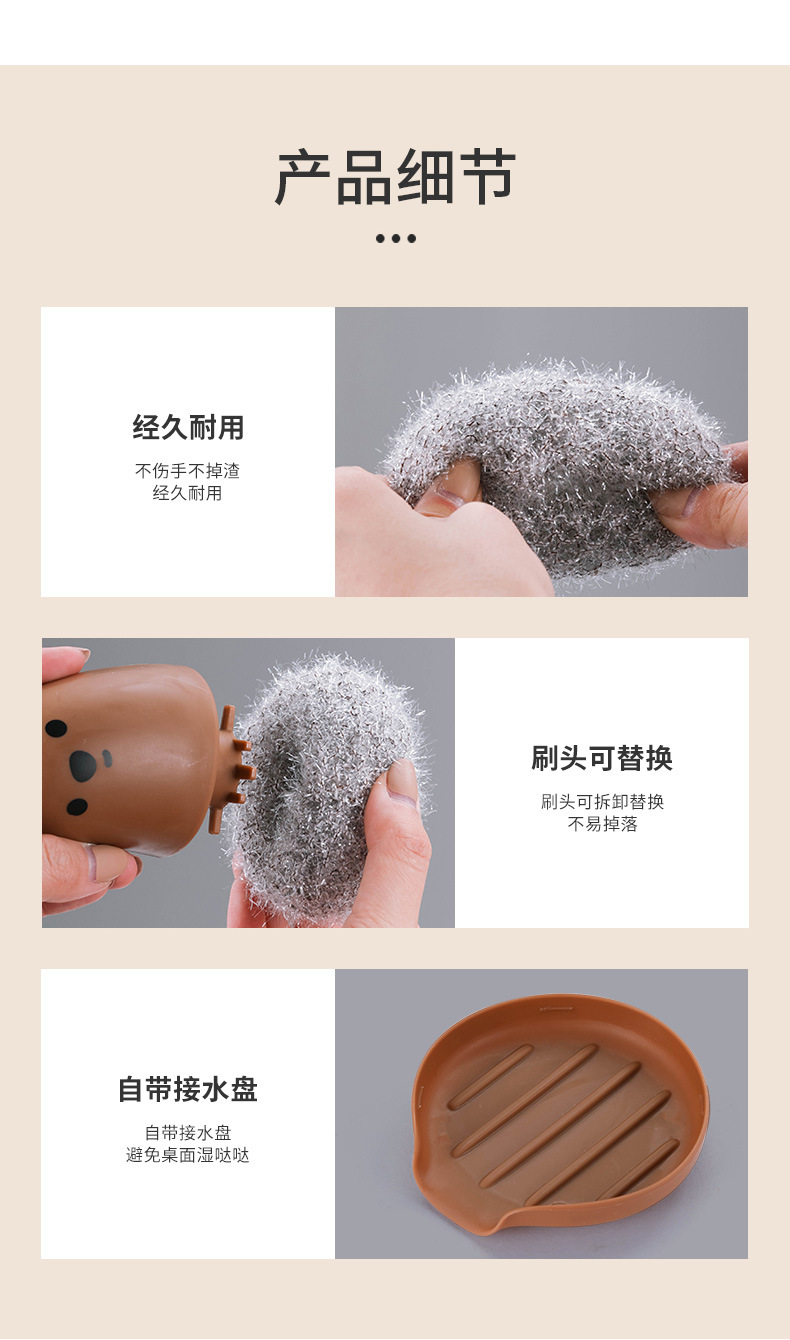 产品细节

经久耐用

不伤手不掉渣
经久耐用

刷头可替换

刷头可拆卸替换
不易掉落

自带接水盘

自带接水盘
避免桌面湿哒哒