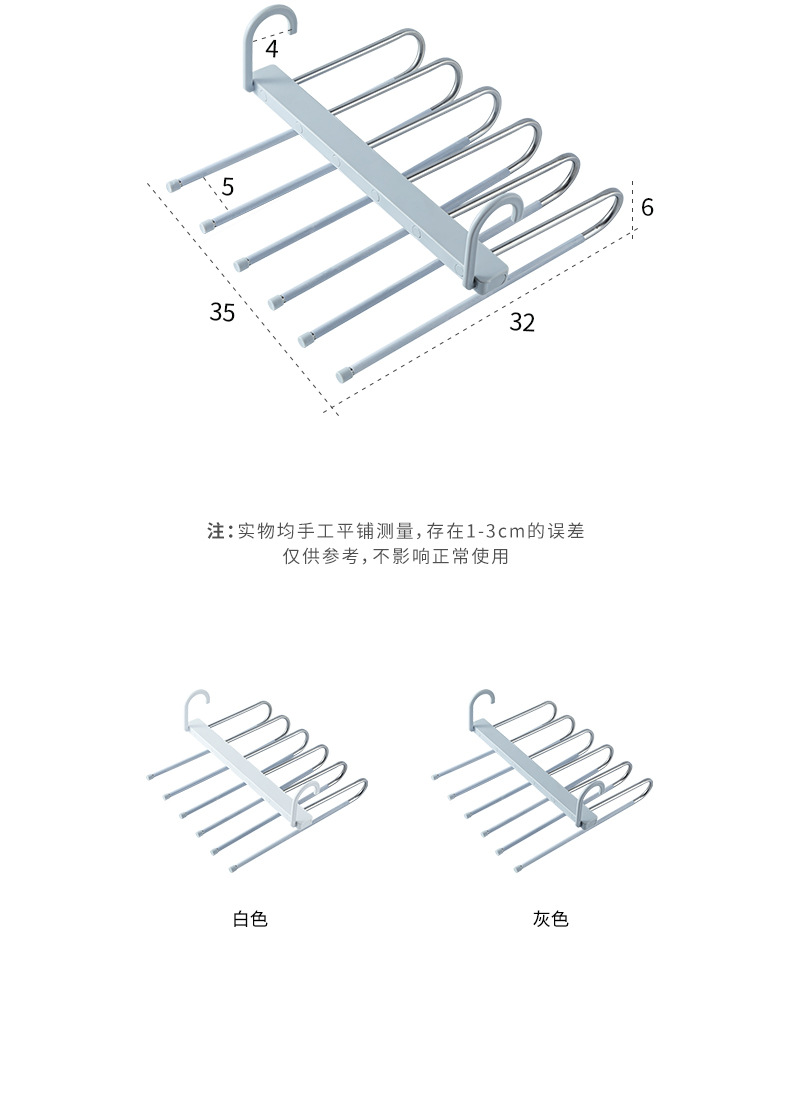 4

5

6

35

32

注：实物均手工平铺测量，存在1-3cm的误差
仅供参考，不影响正常使用

白色

灰色