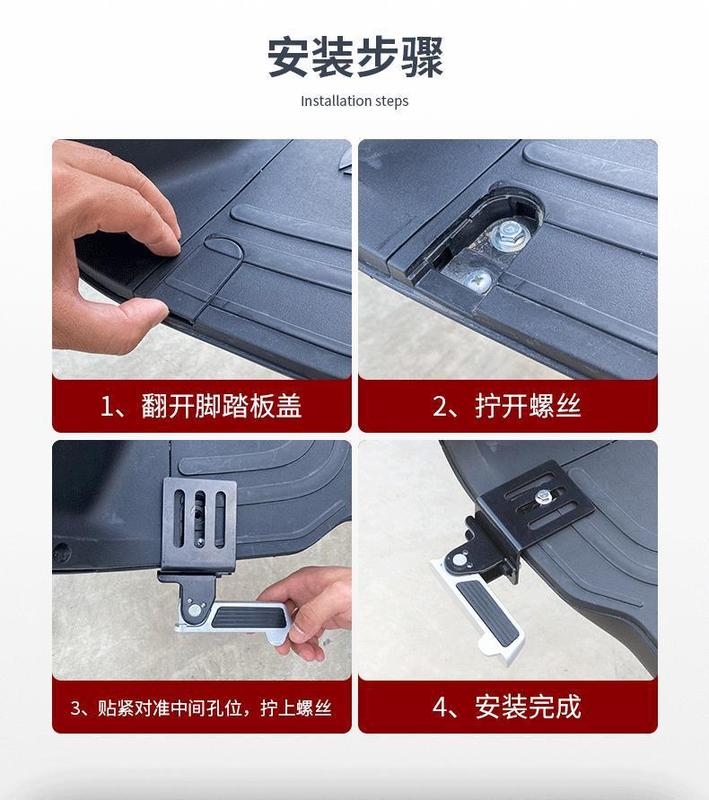 安装步骤

Installation steps

1、翻开脚踏板盖

2、拧开螺丝

3、贴紧对准中间孔位，拧上螺丝

4、安装完成