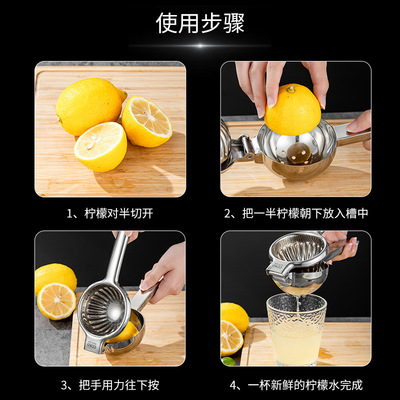 使用步骤

1、柠檬对半切开

2、把一半柠檬朝下放入槽中

3、把手用力往下按

4、一杯新鲜的柠檬水完成