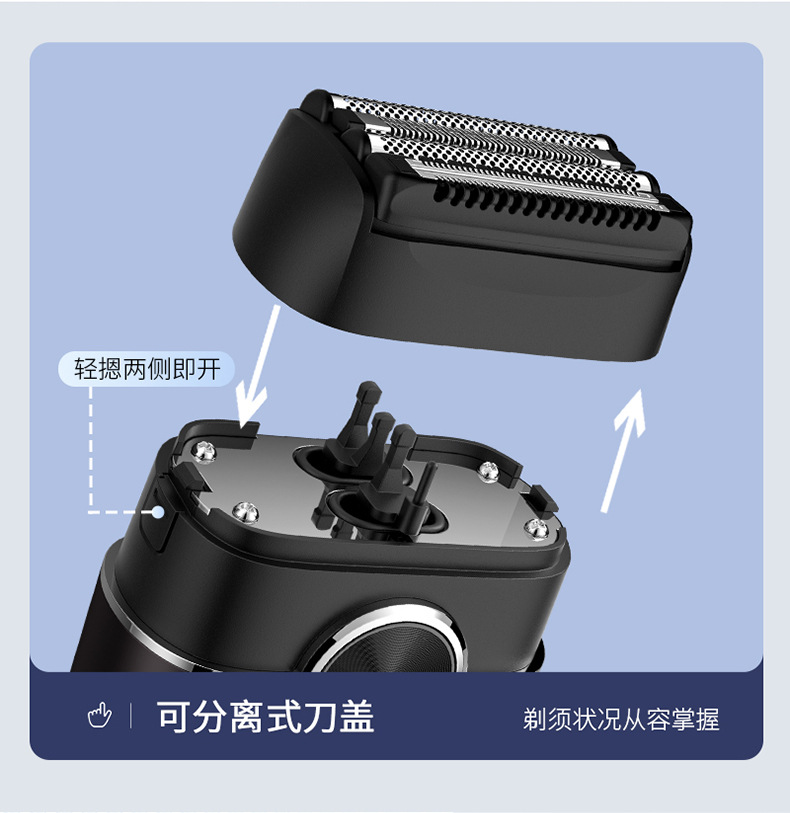 轻摁两侧即开

可分离式刀盖

剃须状况从容掌握