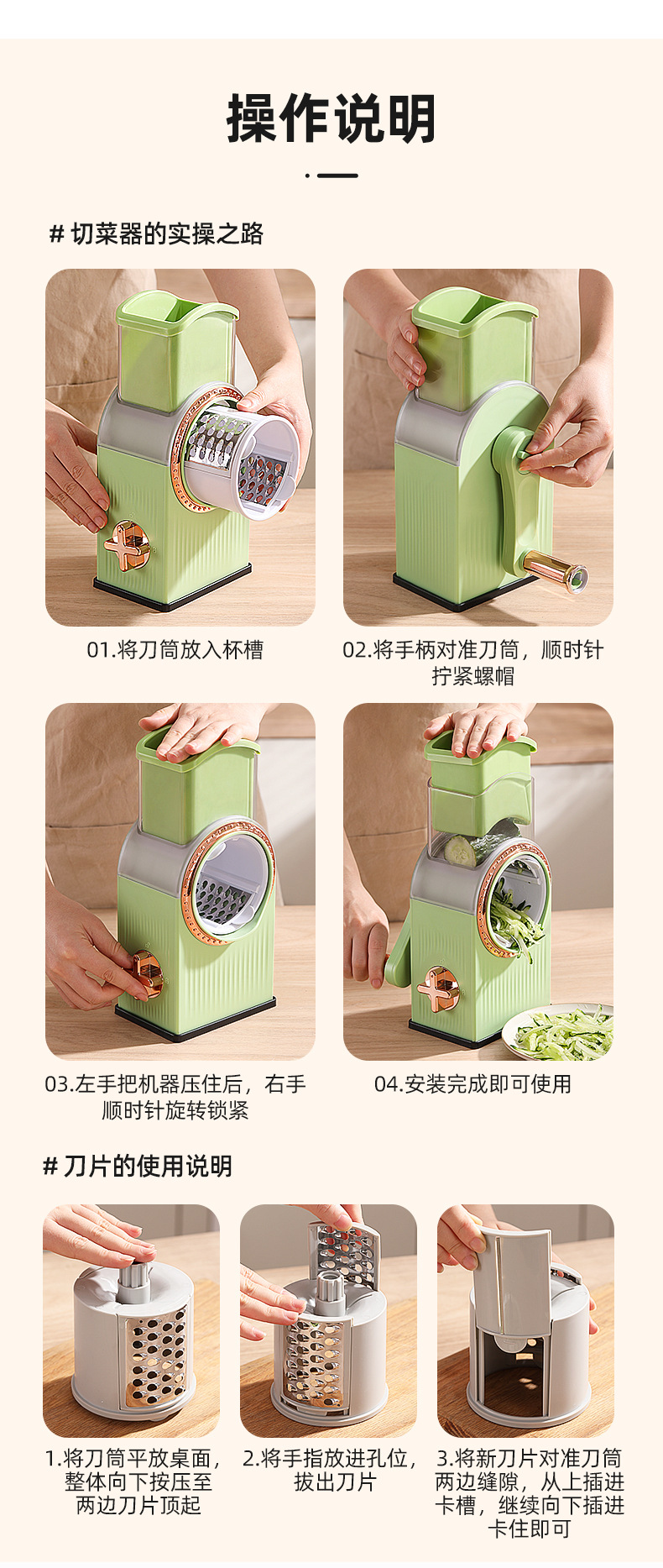 操作说明

# 切菜器的实操之路

01.将刀筒放入杯槽

02.将手柄对准刀筒，顺时针拧紧螺帽

03.左手把机器压住后，右手顺时针旋转锁紧

04.安装完成即可使用

# 刀片的使用说明

1.将刀筒平放桌面，整体向下按压至两边刀片顶起

2.将手指放进孔位，拔出刀片

3.将新刀片对准刀筒两边缝隙，从上插进卡槽，继续向下插进卡住即可