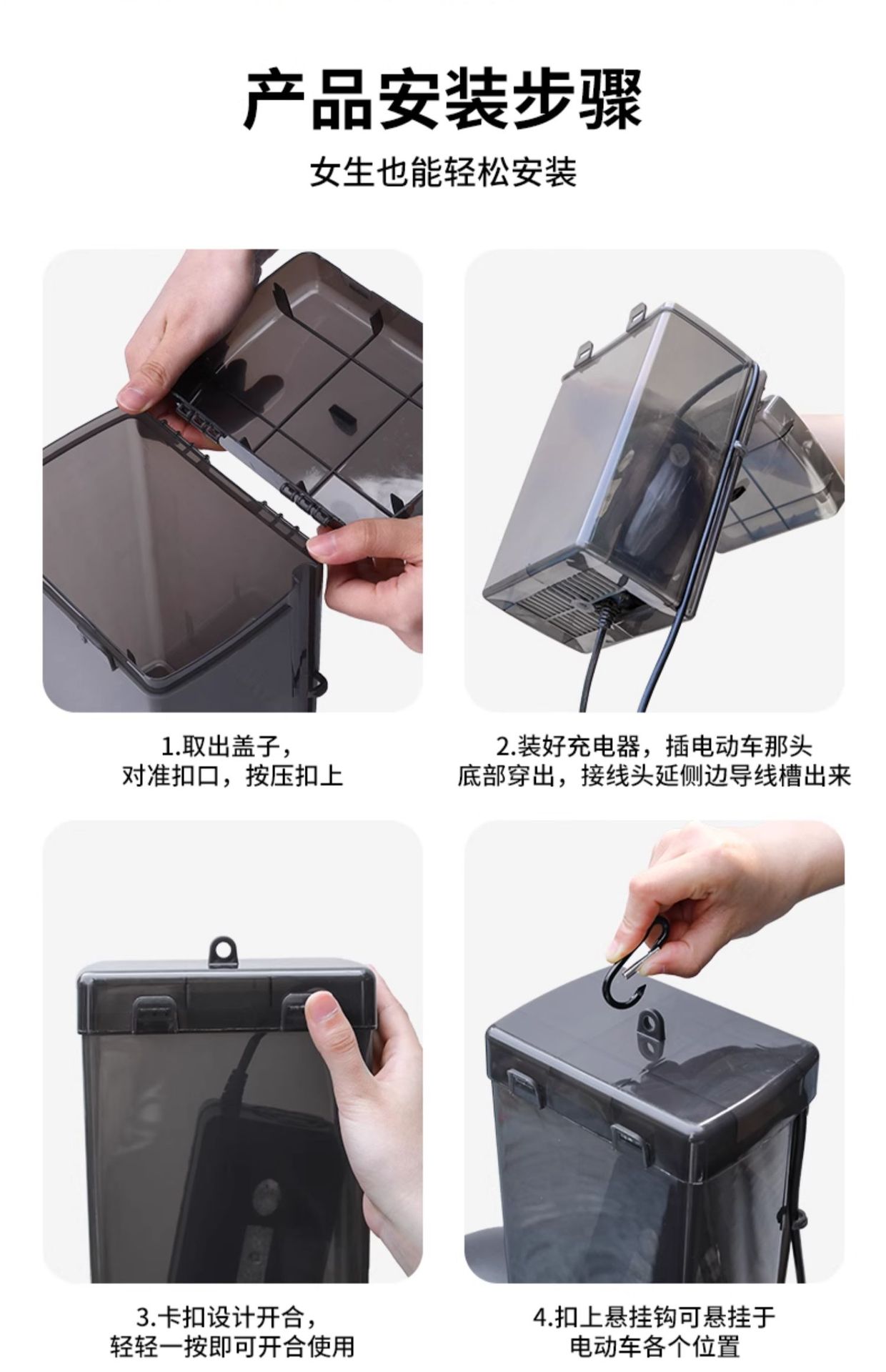 产品安装步骤

女生也能轻松安装

1.取出盖子，
对准扣口，按压扣上

2.装好充电器，插电动车那头
底部穿出，接线头延侧边导线槽出来

3.卡扣设计开合，
轻轻一按即可开合使用

4.扣上悬挂钩可悬挂于
电动车各个位置