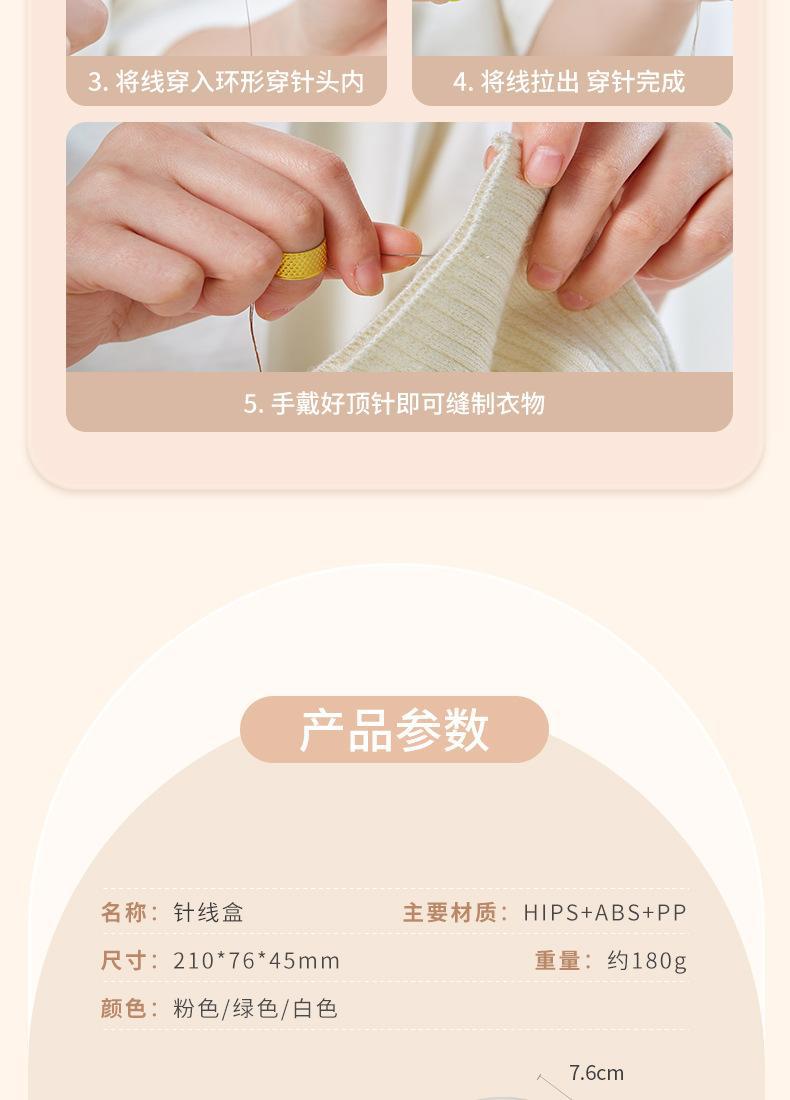 3. 将线穿入环形穿针头内

4. 将线拉出 穿针完成

5. 手戴好顶针即可缝制衣物

产品参数

名称：针线盒
主要材质：HIPS+ABS+PP
尺寸：210*76*45mm
重量：约180g
颜色：粉色/绿色/白色

7.6cm