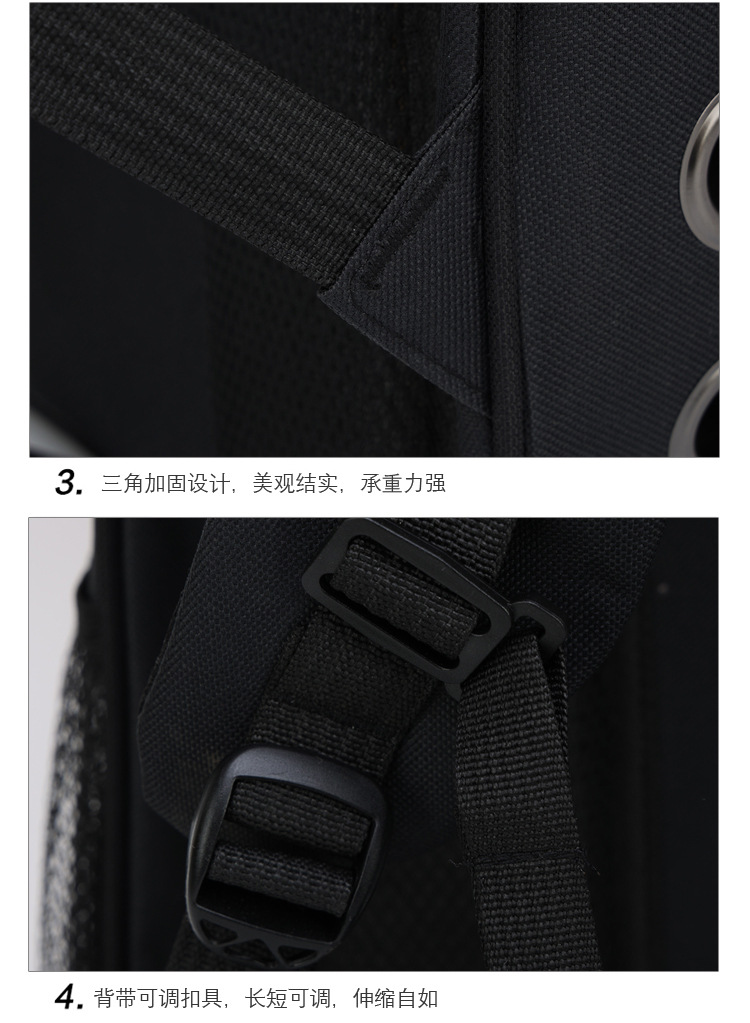 3. 三角加固设计，美观结实，承重力强

4. 背带可调扣具，长短可调，伸缩自如