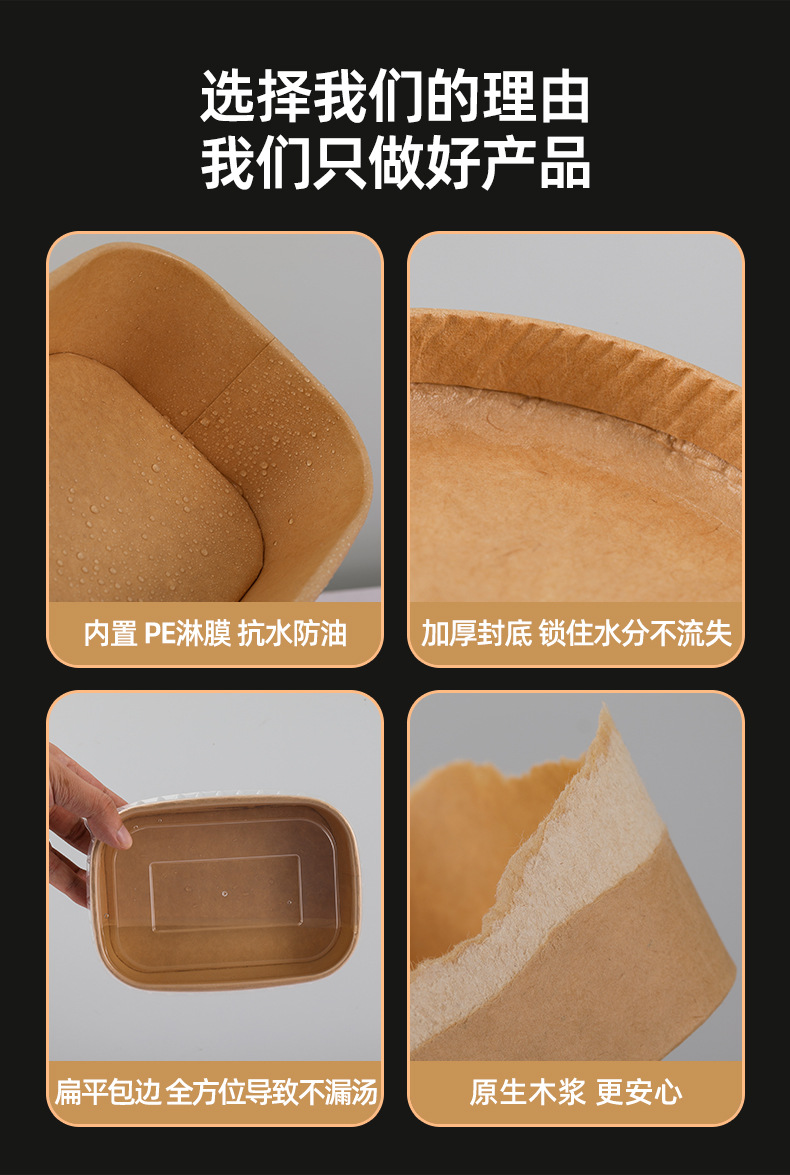 选择我们的理由
我们只做好产品

内置 PE淋膜 抗水防油

加厚封底 锁住水分不流失

扁平包边 全方位导致不漏汤

原生木浆 更安心