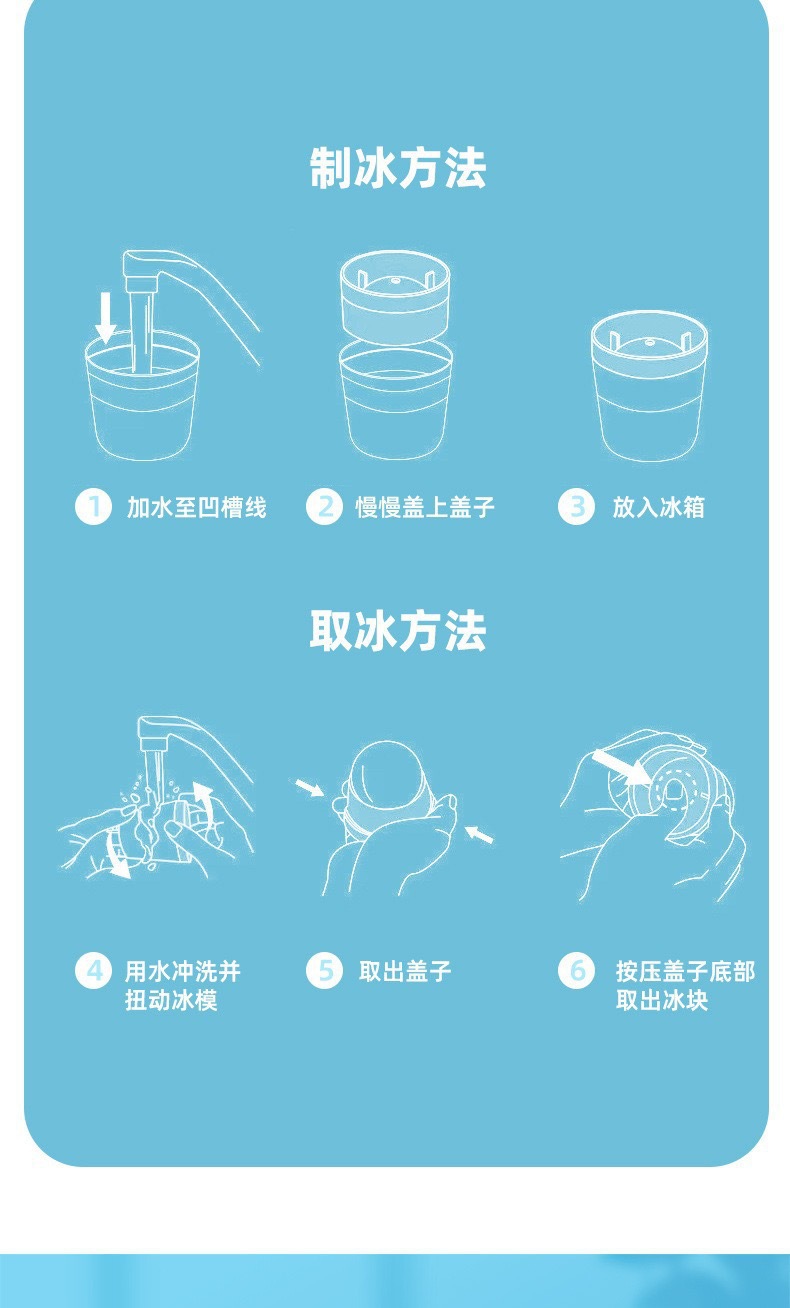 制冰方法

1 加水至凹槽线

2 慢慢盖上盖子

3 放入冰箱

取冰方法

4 用水冲洗并扭动冰模

5 取出盖子

6 按压盖子底部取出冰块