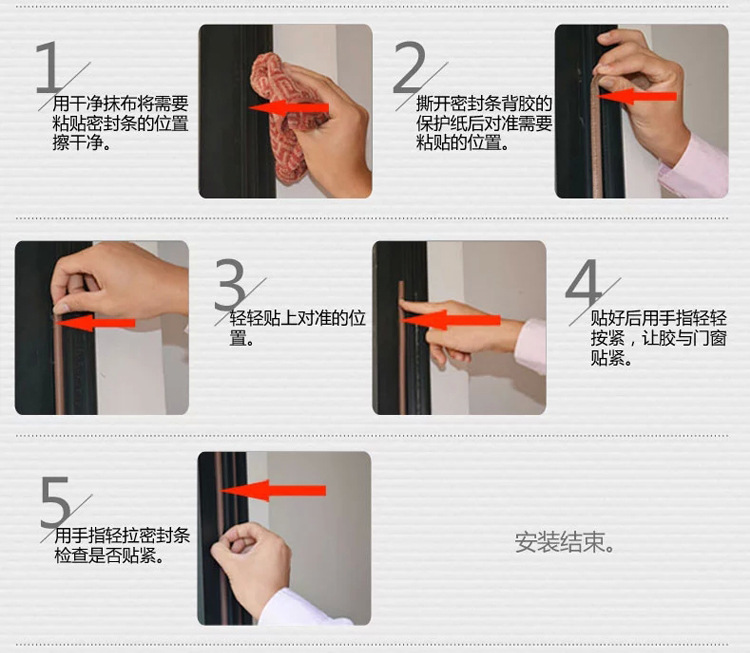 1
用干净抹布将需要粘贴密封条的位置擦干净。

2
撕开密封条背胶的保护纸后对准需要粘贴的位置。

3
轻轻贴上对准的位置。

4
贴好后用手指轻轻按紧，让胶与门窗贴紧。

5
用手指轻拉密封条检查是否贴紧。

安装结束。