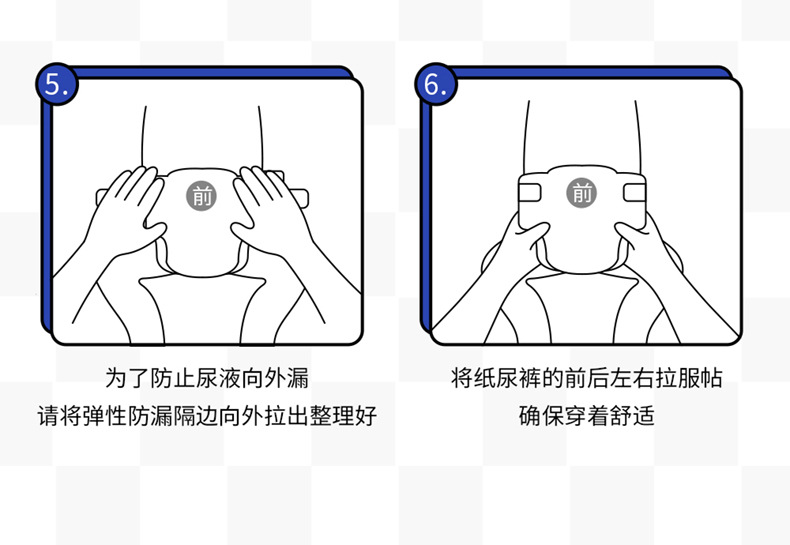 5.

前

为了防止尿液向外漏
请将弹性防漏隔边向外拉出整理好

6.

前

将纸尿裤的前后左右拉服帖
确保穿着舒适