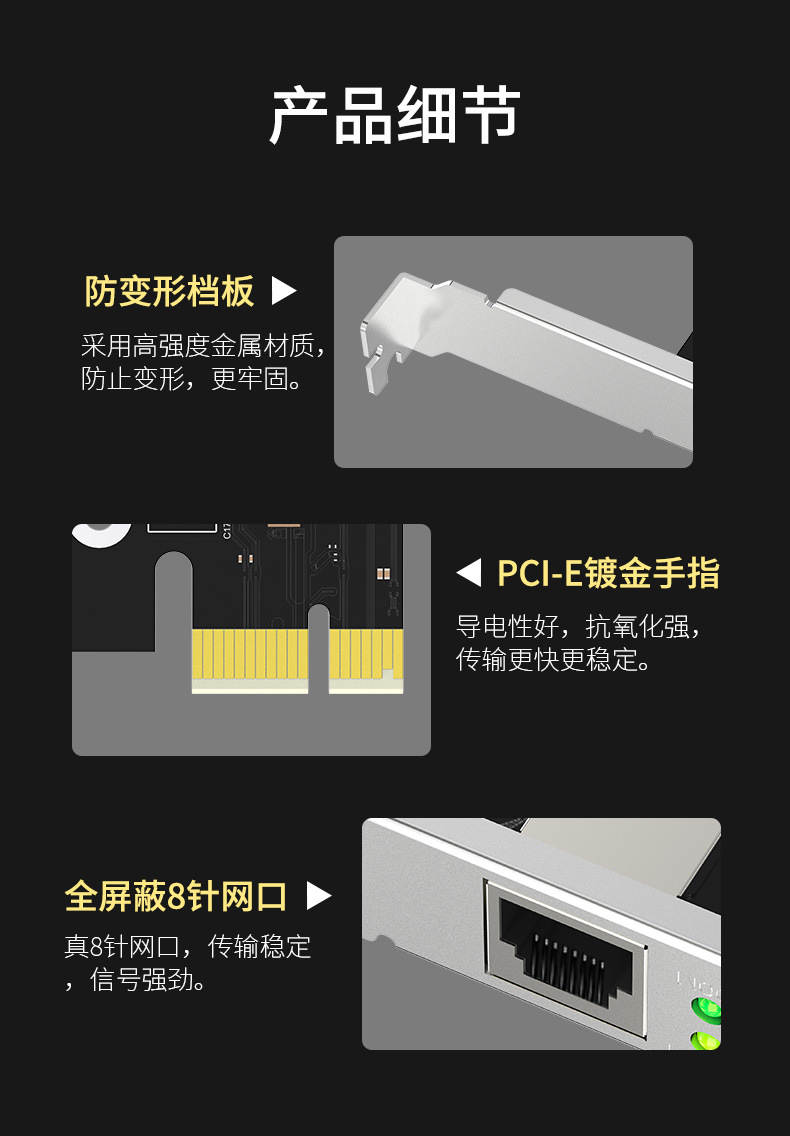 产品细节

防变形档板 ▶

采用高强度金属材质，防止变形，更牢固。

C17

◀ PCI-E镀金手指

导电性好，抗氧化强，传输更快更稳定。

全屏蔽8针网口 ▶

真8针网口，传输稳定，信号强劲。