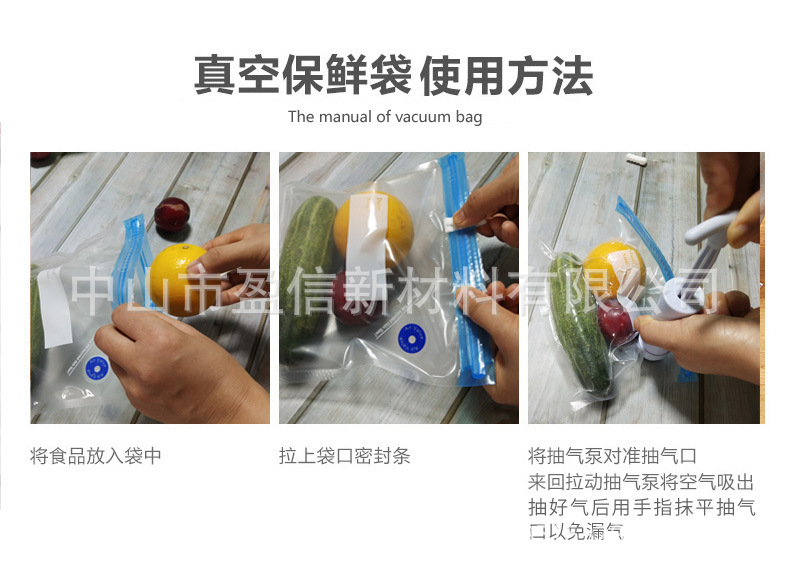 真空保鲜袋 使用方法

The manual of vacuum bag

中山市盈信新材料有限公司

将食品放入袋中

拉上袋口密封条

将抽气泵对准抽气口
来回拉动抽气泵将空气吸出
抽好气后用手指抹平抽气口以免漏气