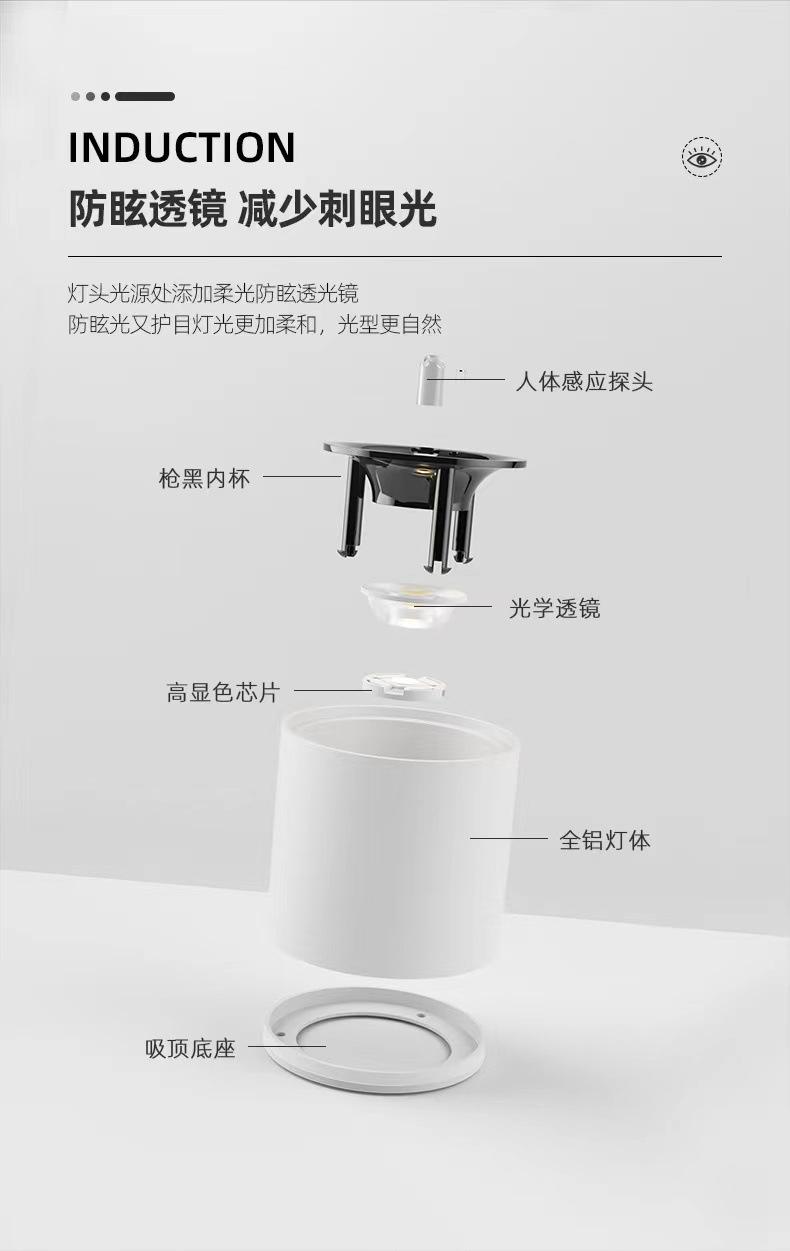 INDUCTION
防眩透镜 减少刺眼光

灯头光源处添加柔光防眩透光镜
防眩光又护目灯光更加柔和，光型更自然

人体感应探头

枪黑内杯

光学透镜

高显色芯片

全铝灯体

吸顶底座