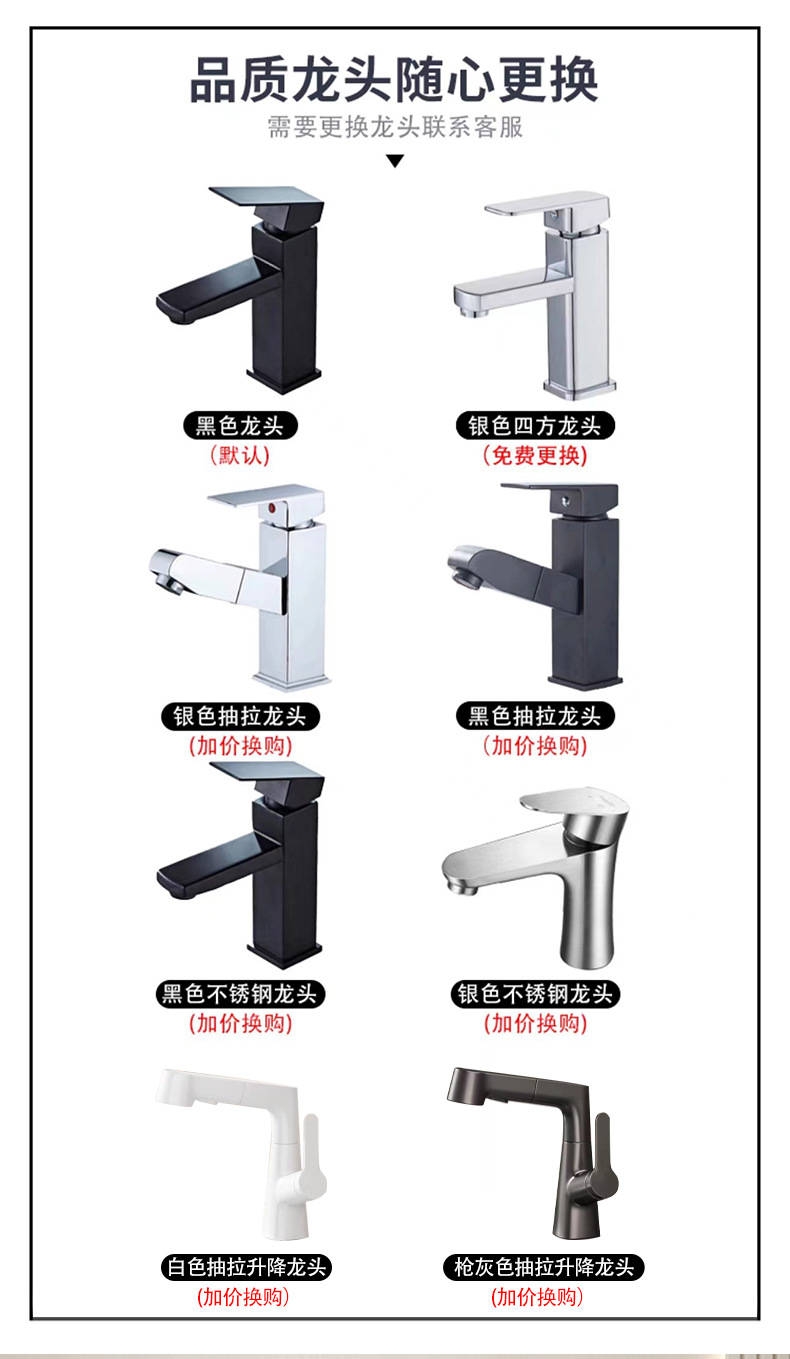 品质龙头随心更换

需要更换龙头联系客服

黑色龙头
(默认)

银色四方龙头
(免费更换)

银色抽拉龙头
(加价换购)

黑色抽拉龙头
(加价换购)

黑色不锈钢龙头
(加价换购)

银色不锈钢龙头
(加价换购)

白色抽拉升降龙头
(加价换购)

枪灰色抽拉升降龙头
(加价换购)