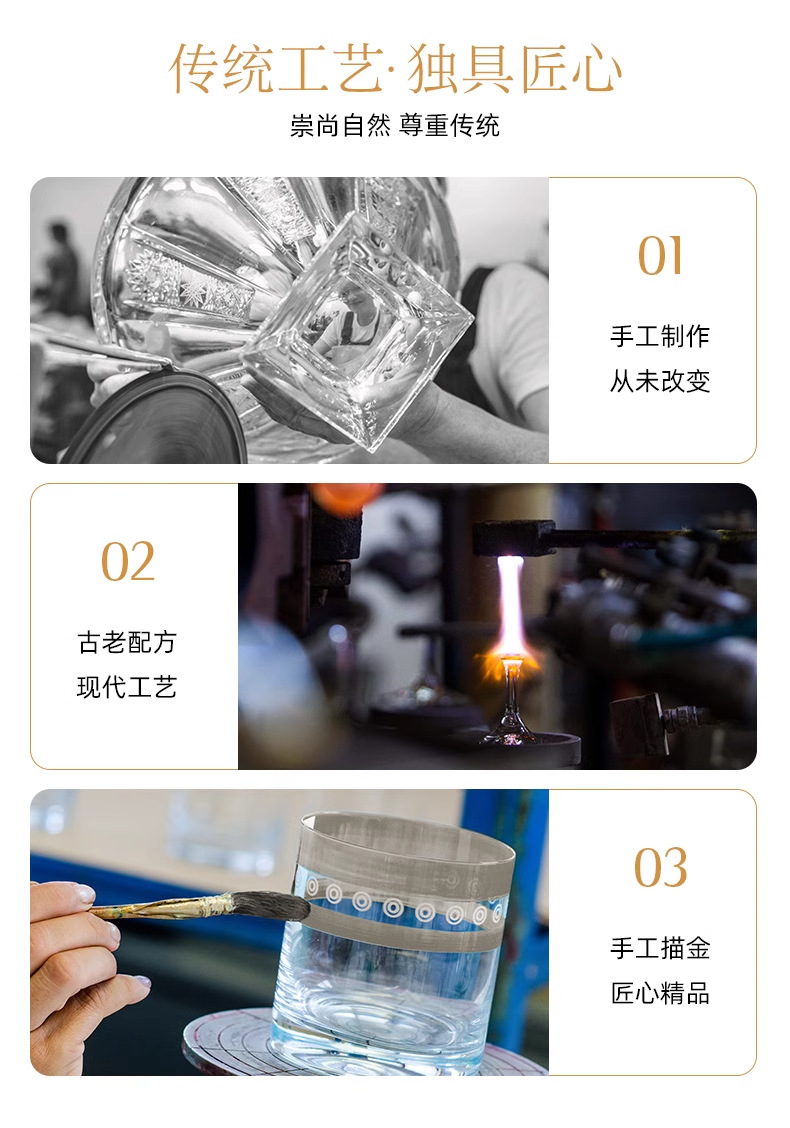 传统工艺·独具匠心

崇尚自然 尊重传统

01

手工制作
从未改变

02

古老配方
现代工艺

03

手工描金
匠心精品