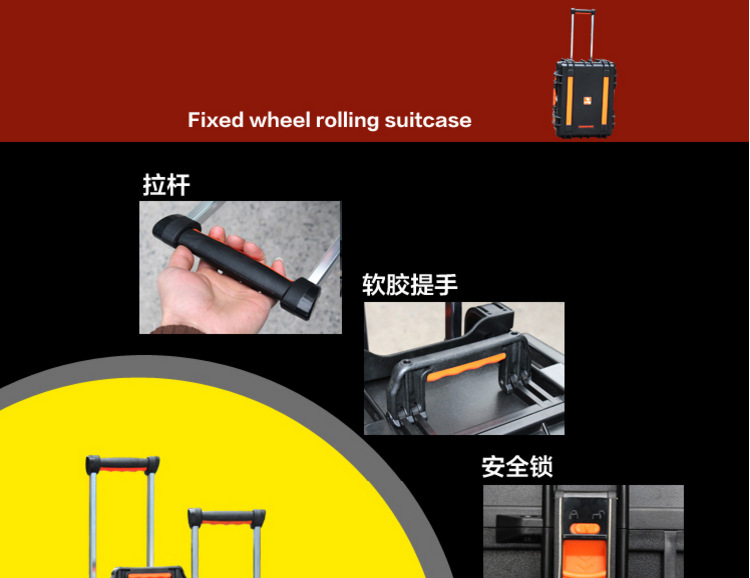 Fixed wheel rolling suitcase

拉杆

软胶提手

安全锁