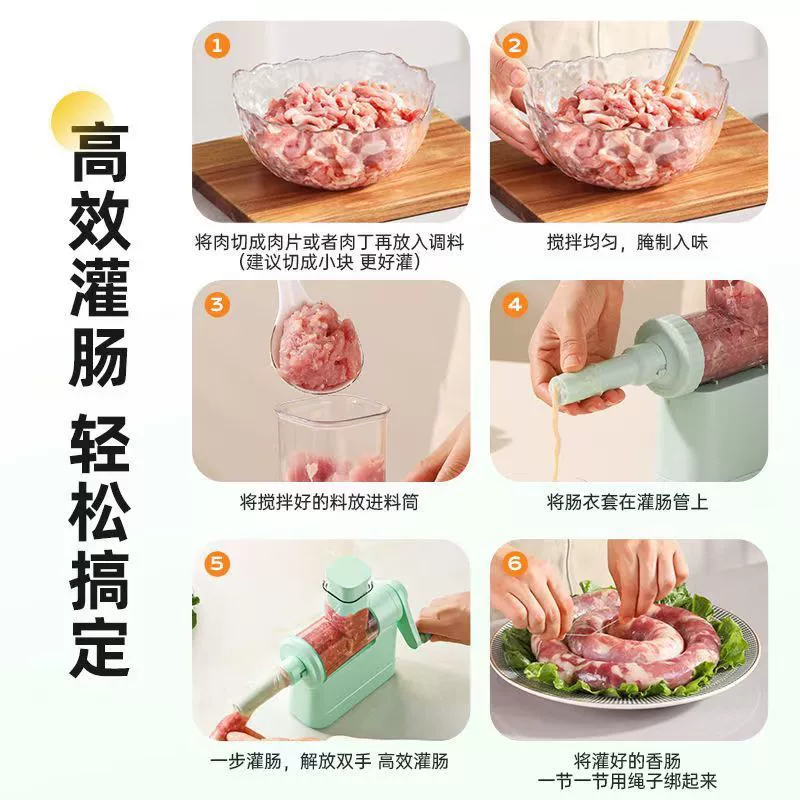 高效灌肠

轻松搞定

1

将肉切成肉片或者肉丁再放入调料
（建议切成小块 更好灌）

2

搅拌均匀，腌制入味

3

将搅拌好的料放进料筒

4

将肠衣套在灌肠管上

5

一步灌肠，解放双手 高效灌肠

6

将灌好的香肠
一节一节用绳子绑起来