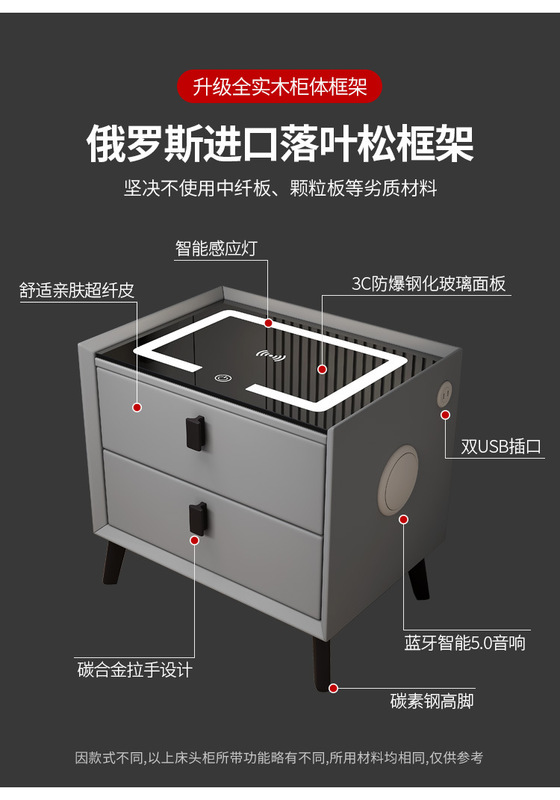 升级全实木柜体框架

俄罗斯进口落叶松框架

坚决不使用中纤板、颗粒板等劣质材料

智能感应灯

舒适亲肤超纤皮

3C防爆钢化玻璃面板

双USB插口

蓝牙智能5.0音响

碳合金拉手设计

碳素钢高脚

因款式不同,以上床头柜所带功能略有不同,所用材料均相同,仅供参考