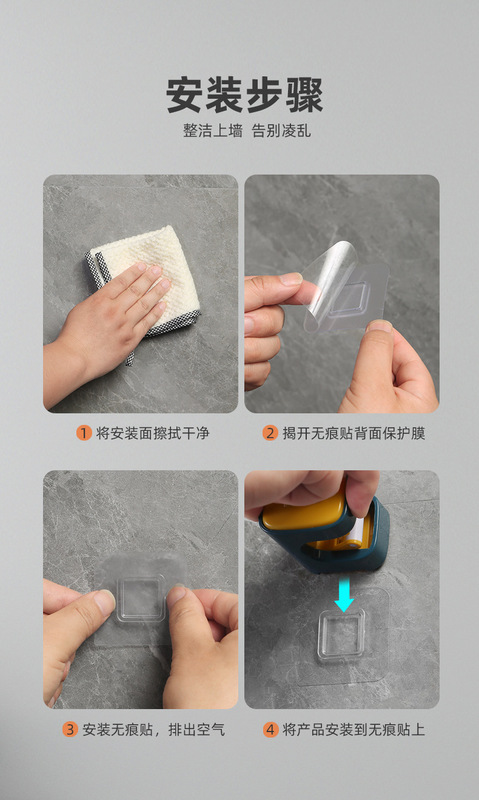 安装步骤

整洁上墙 告别凌乱

1 将安装面擦拭干净

2 揭开无痕贴背面保护膜

3 安装无痕贴，排出空气

4 将产品安装到无痕贴上