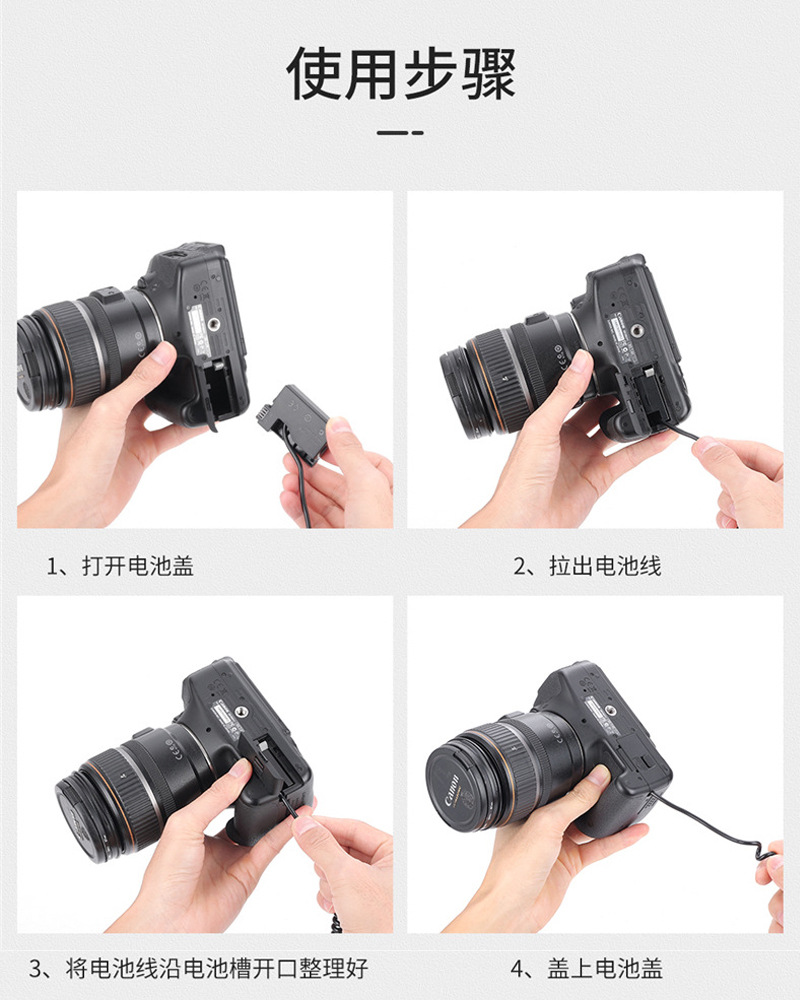 使用步骤

1、打开电池盖

2、拉出电池线

3、将电池线沿电池槽开口整理好

4、盖上电池盖