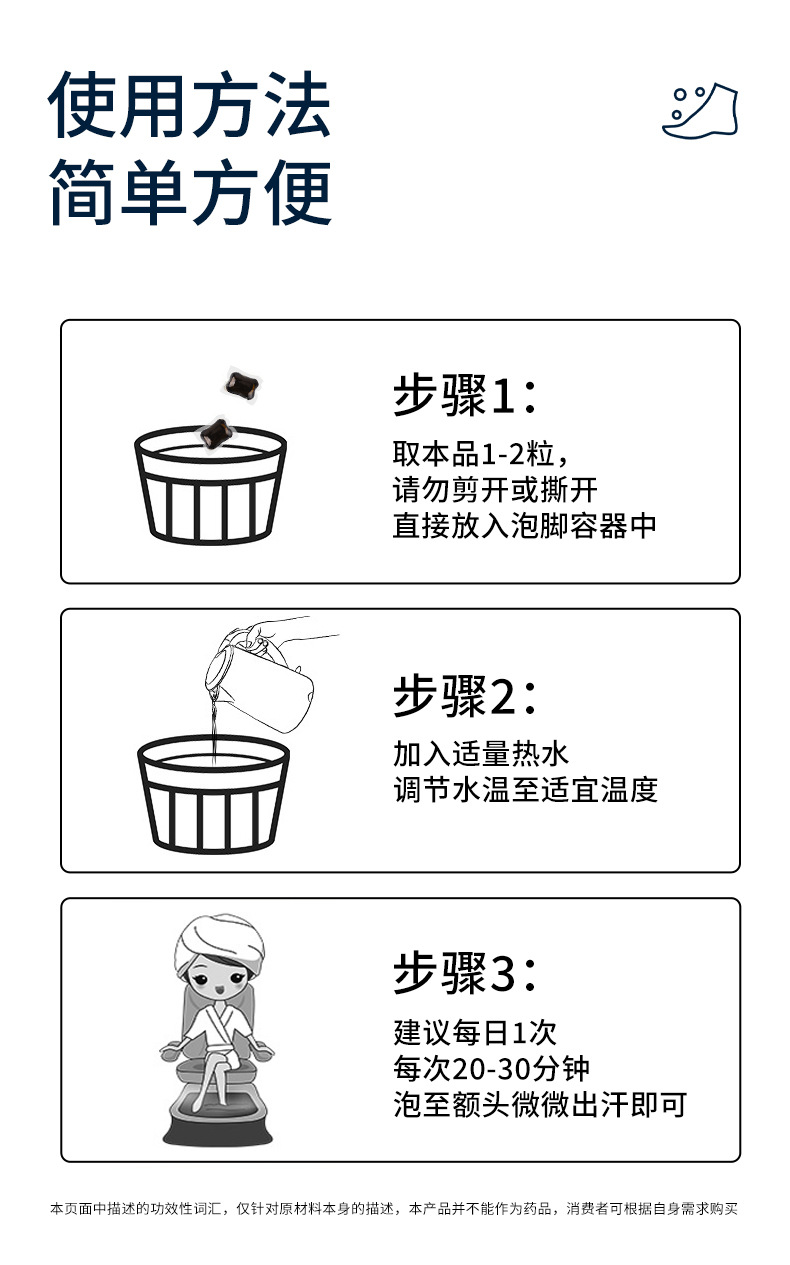 使用方法
简单方便

步骤1：
取本品1-2粒，
请勿剪开或撕开
直接放入泡脚容器中

步骤2：
加入适量热水
调节水温至适宜温度

步骤3：
建议每日1次
每次20-30分钟
泡至额头微微出汗即可

本页面中描述的功效性词汇，仅针对原材料本身的描述，本产品并不能作为药品，消费者可根据自身需求购买