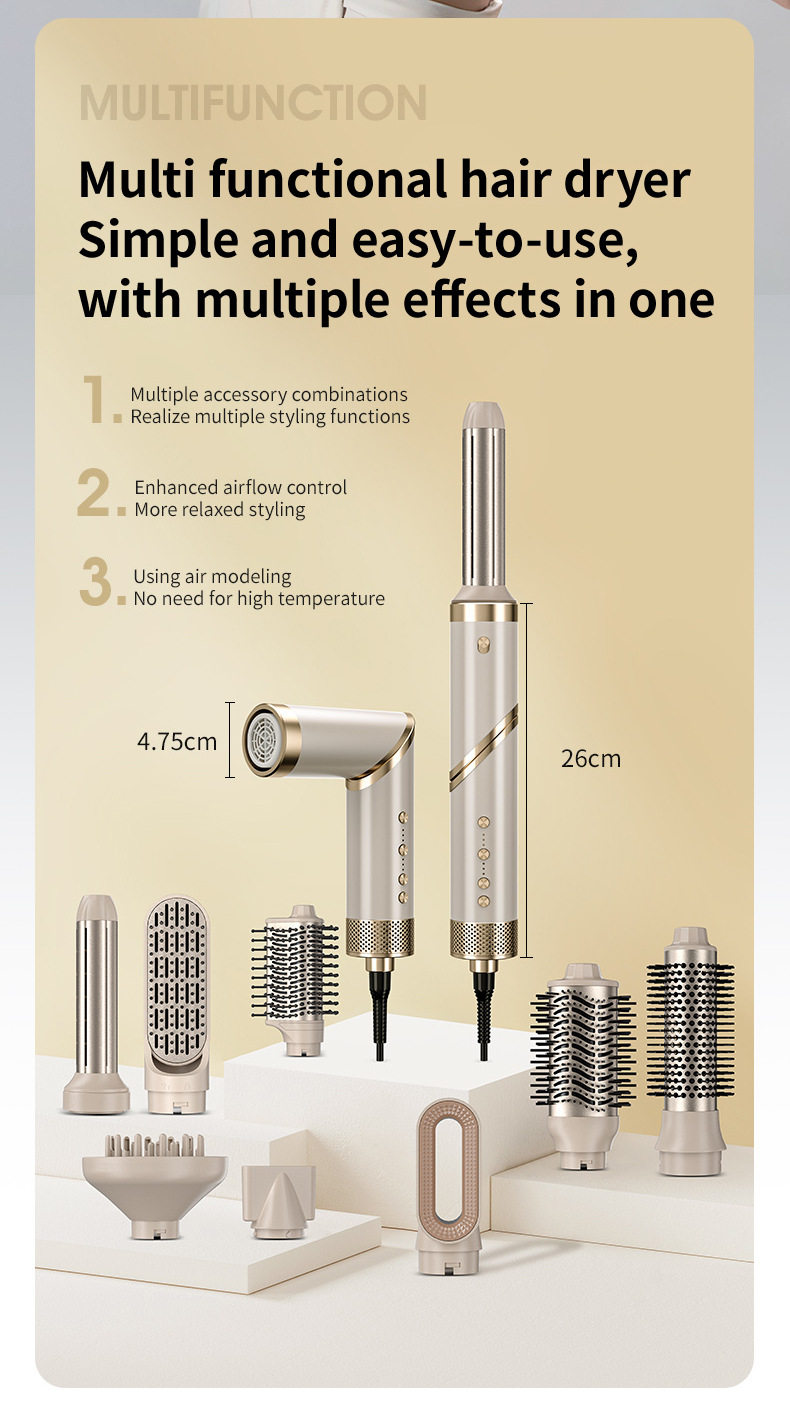 MULTIFUNCTION

Multi functional hair dryer Simple and easy-to-use, with multiple effects in one

1. Multiple accessory combinations Realize multiple styling functions

2. Enhanced airflow control More relaxed styling

3. Using air modeling No need for high temperature

4.75cm

26cm