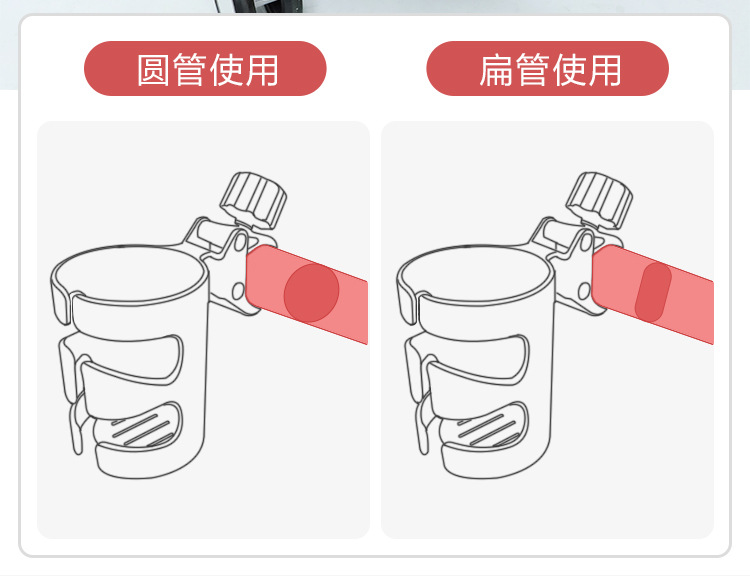 圆管使用

扁管使用