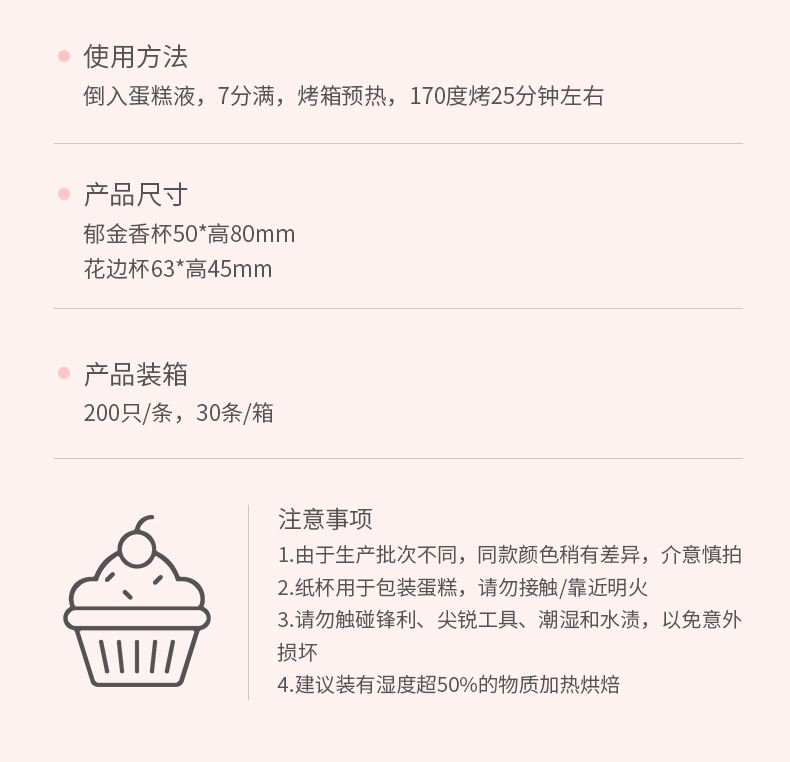 • 使用方法

倒入蛋糕液，7分满，烤箱预热，170度烤25分钟左右

• 产品尺寸

郁金香杯50*高80mm
花边杯63*高45mm

• 产品装箱

200只/条，30条/箱

注意事项

1.由于生产批次不同，同款颜色稍有差异，介意慎拍
2.纸杯用于包装蛋糕，请勿接触/靠近明火
3.请勿触碰锋利、尖锐工具、潮湿和水渍，以免意外损坏
4.建议装有湿度超50%的物质加热烘焙