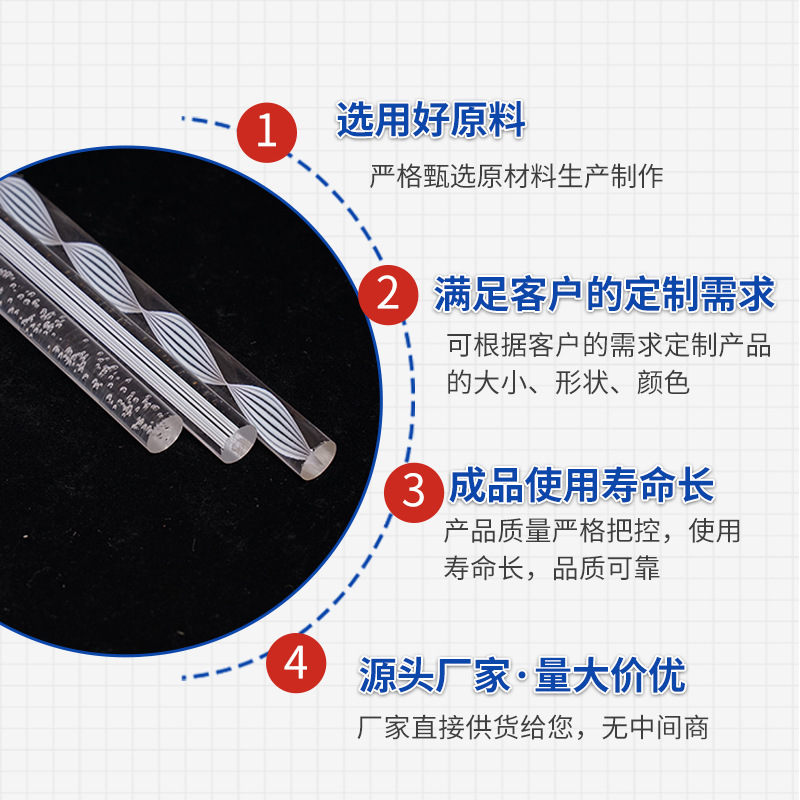 1 选用好原料

严格甄选原材料生产制作

2 满足客户的定制需求

可根据客户的需求定制产品的大小、形状、颜色

3 成品使用寿命长

产品质量严格把控，使用寿命长，品质可靠

4 源头厂家·量大价优

厂家直接供货给您，无中间商