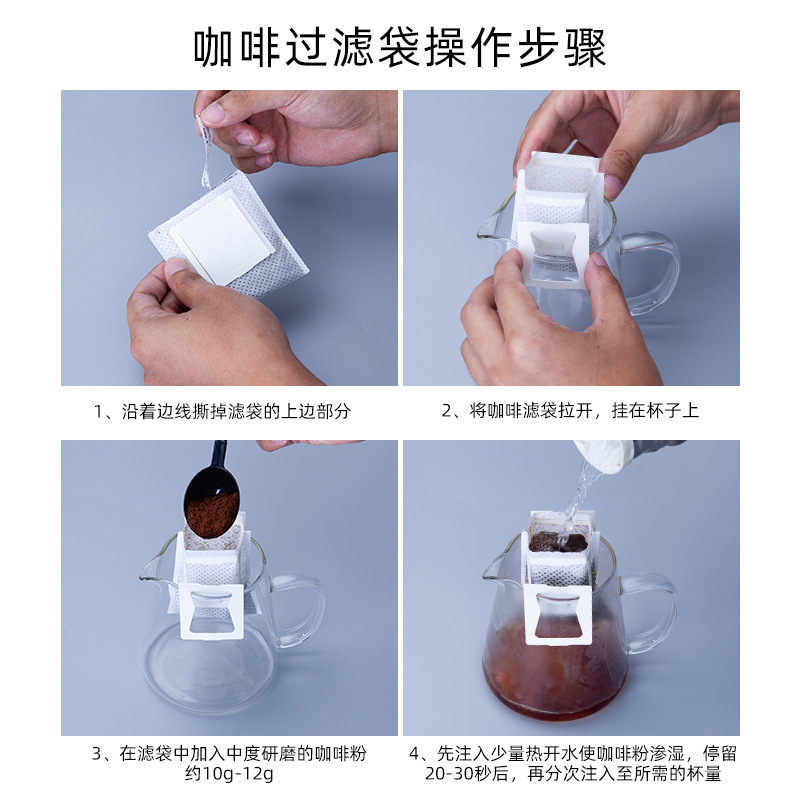 咖啡过滤袋操作步骤

1、沿着边线撕掉滤袋的上边部分

2、将咖啡滤袋拉开，挂在杯子上

3、在滤袋中加入中度研磨的咖啡粉约10g-12g

4、先注入少量热开水使咖啡粉渗湿，停留20-30秒后，再分次注入至所需的杯量