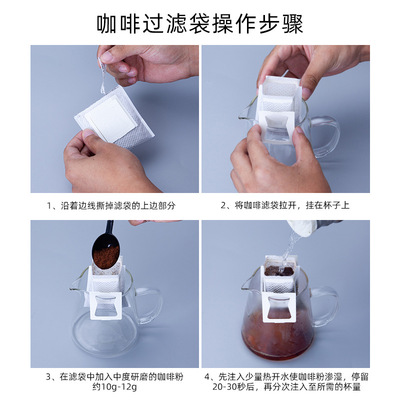 咖啡过滤袋操作步骤

1、沿着边线撕掉滤袋的上边部分

2、将咖啡滤袋拉开，挂在杯子上

3、在滤袋中加入中度研磨的咖啡粉约10g-12g

4、先注入少量热开水使咖啡粉渗湿，停留20-30秒后，再分次注入至所需的杯量