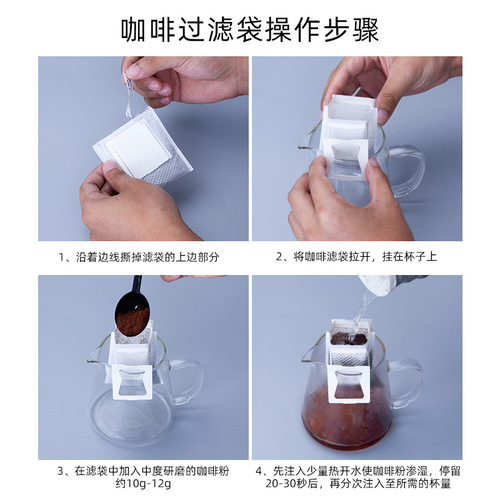 咖啡过滤袋操作步骤

1、沿着边线撕掉滤袋的上边部分

2、将咖啡滤袋拉开，挂在杯子上

3、在滤袋中加入中度研磨的咖啡粉约10g-12g

4、先注入少量热开水使咖啡粉渗湿，停留20-30秒后，再分次注入至所需的杯量