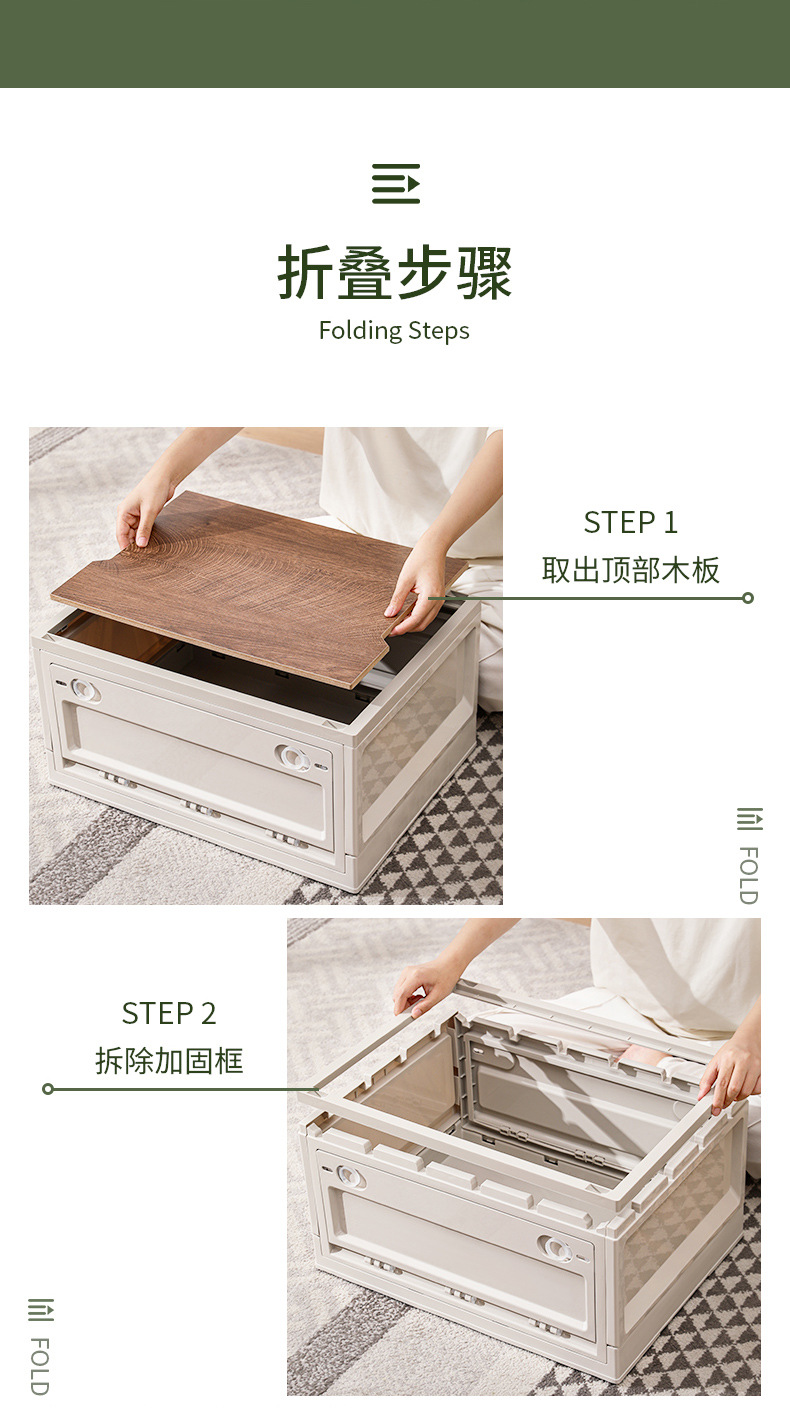 折叠步骤
Folding Steps

STEP 1
取出顶部木板

FOLD

STEP 2
拆除加固框

FOLD