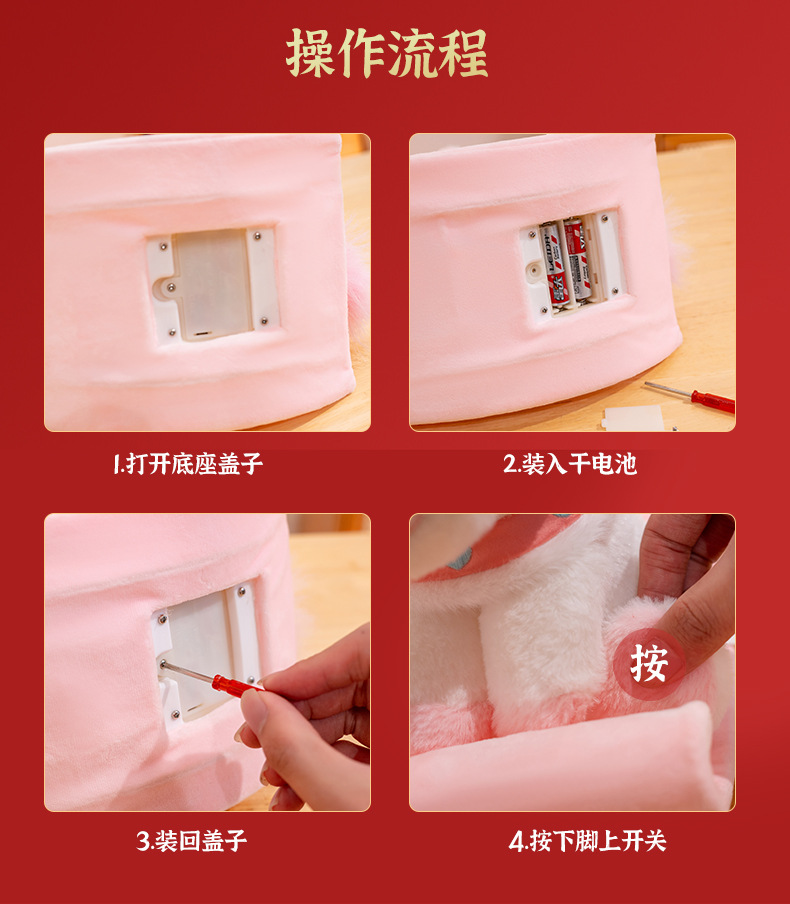 操作流程

1.打开底座盖子

2.装入干电池

3.装回盖子

按

4.按下脚上开关