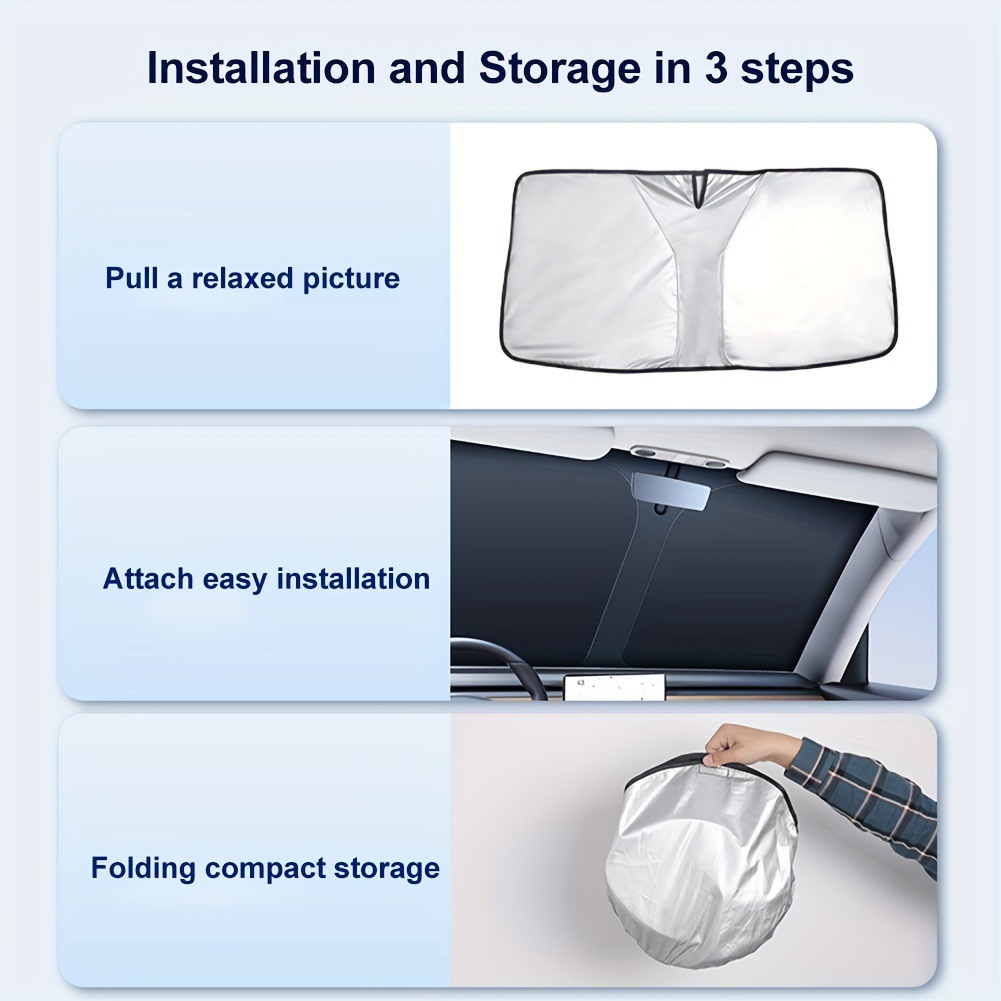 Installation and Storage in 3 steps

Pull a relaxed picture

Attach easy installation

Folding compact storage