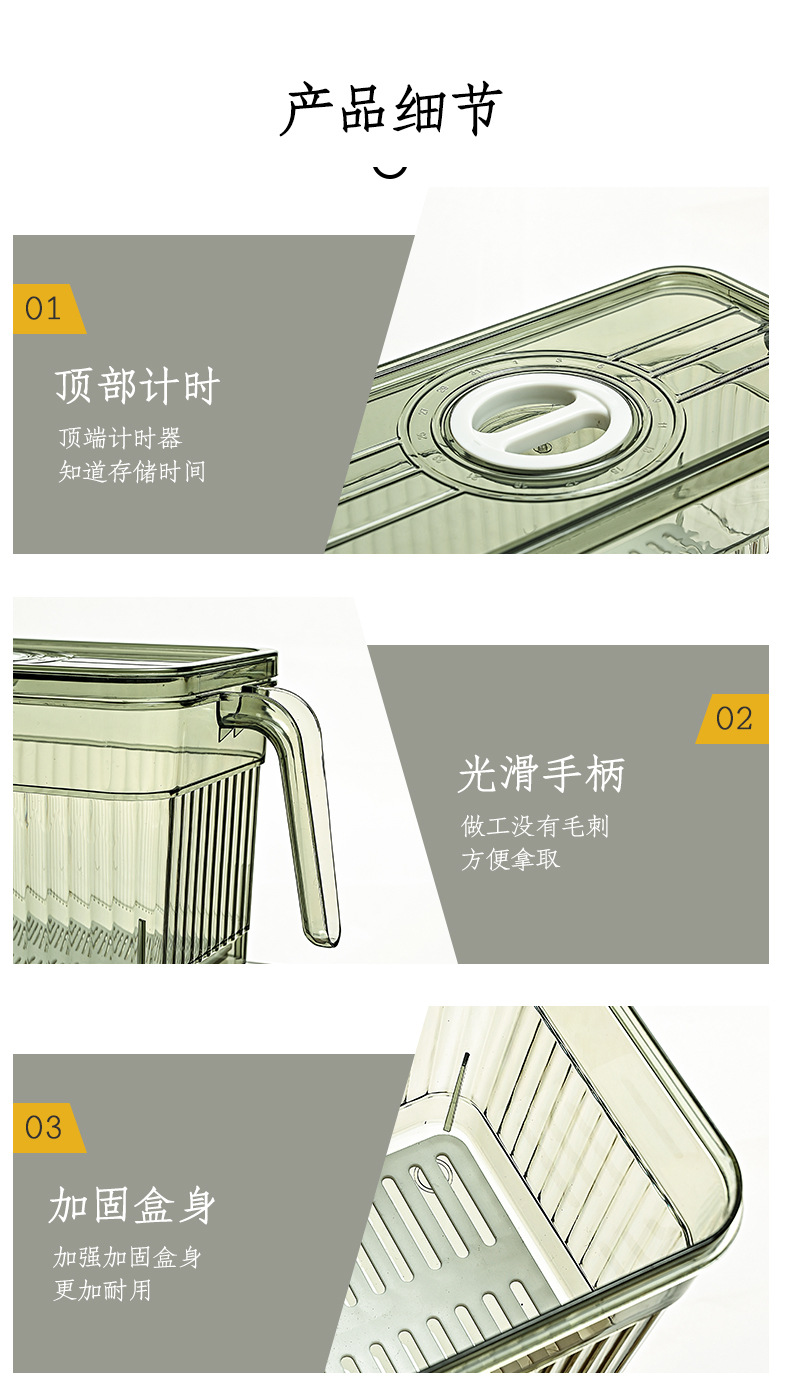 产品细节

01

顶部计时

顶端计时器
知道存储时间

02

光滑手柄

做工没有毛刺
方便拿取

03

加固盒身

加强加固盒身
更加耐用