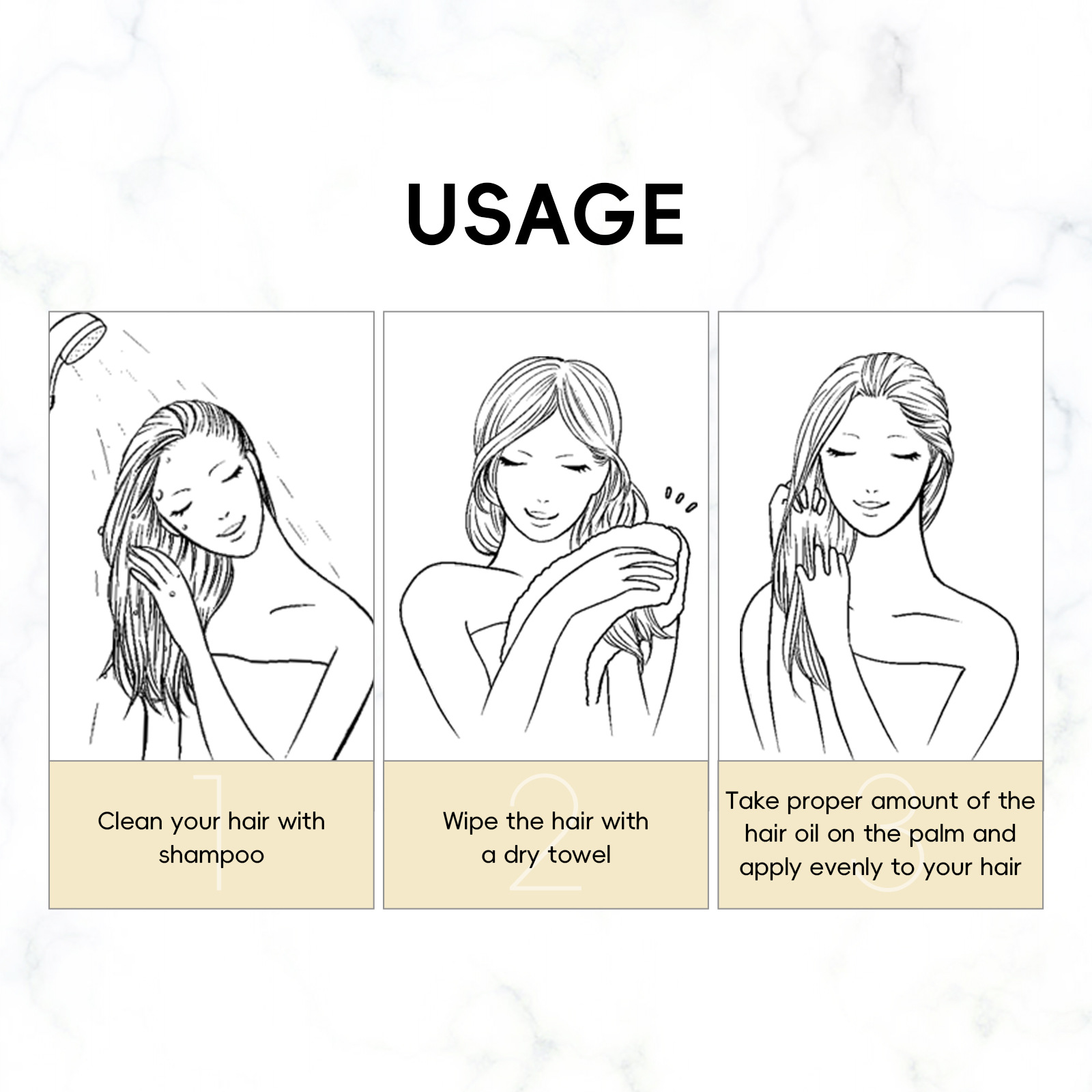 USAGE

1
Clean your hair with shampoo

2
Wipe the hair with a dry towel

3
Take proper amount of the hair oil on the palm and apply evenly to your hair