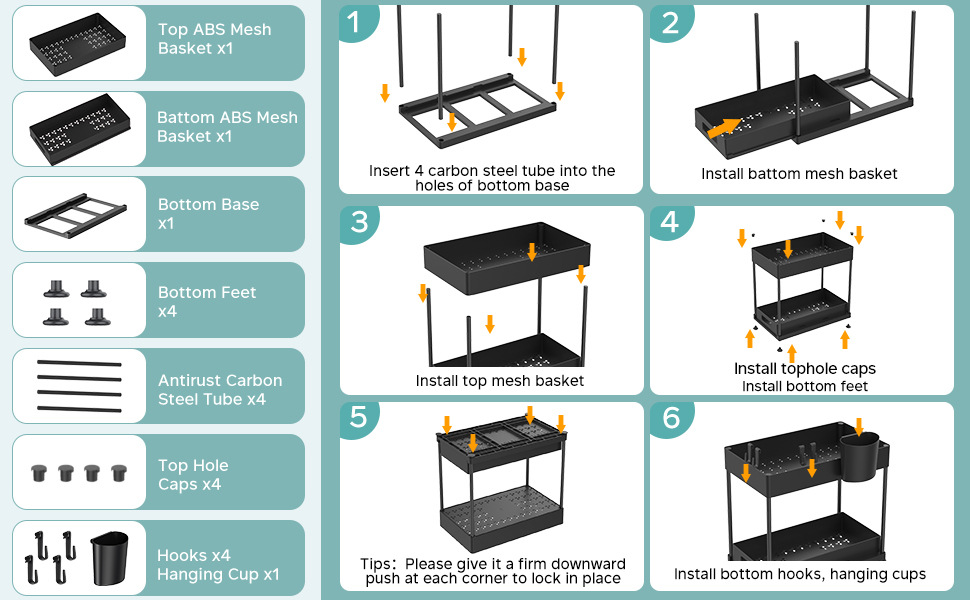 Top ABS Mesh Basket x1

Battom ABS Mesh Basket x1

Bottom Base x1

Bottom Feet x4

Antirust Carbon Steel Tube x4

Top Hole Caps x4

Hooks x4 Hanging Cup x1

1

Insert 4 carbon steel tube into the holes of bottom base

2

Install battom mesh basket

3

Install top mesh basket

4

Install tophole caps
Install bottom feet

5

Tips: Please give it a firm downward push at each corner to lock in place

6

Install bottom hooks, hanging cups