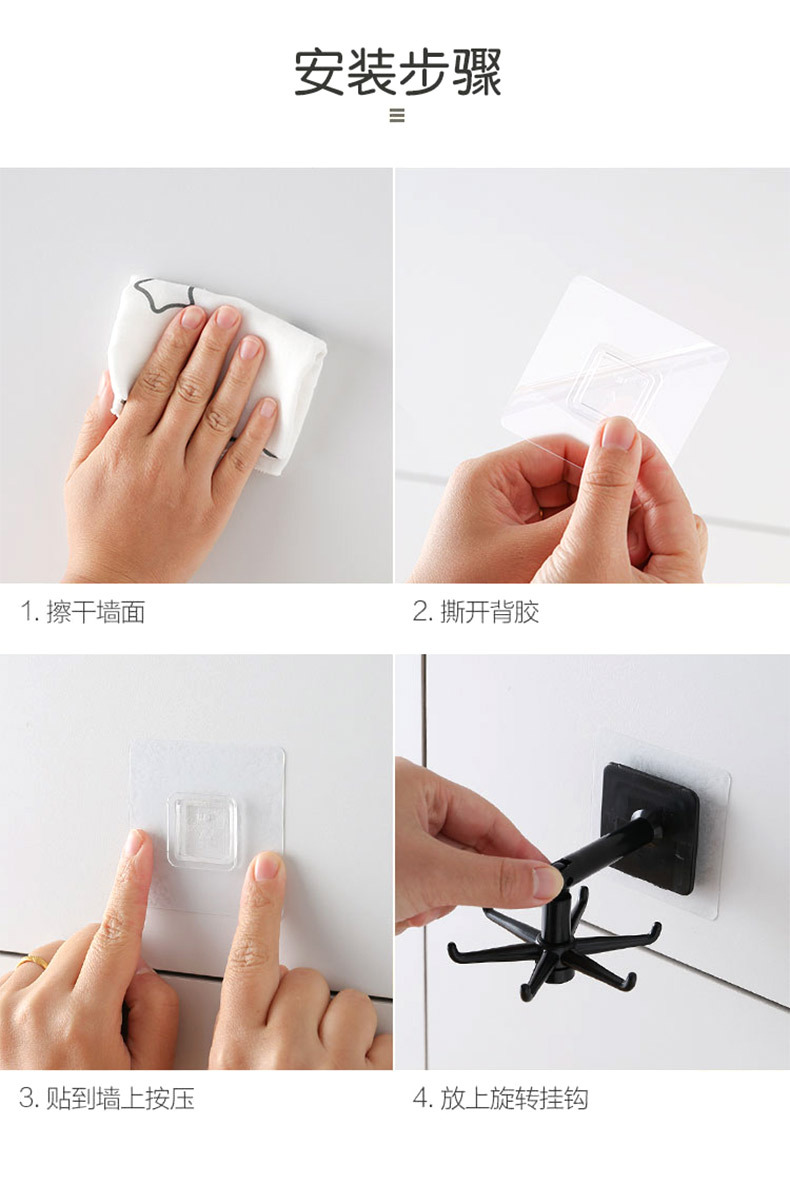 安装步骤

1. 擦干墙面

2. 撕开背胶

3. 贴到墙上按压

4. 放上旋转挂钩