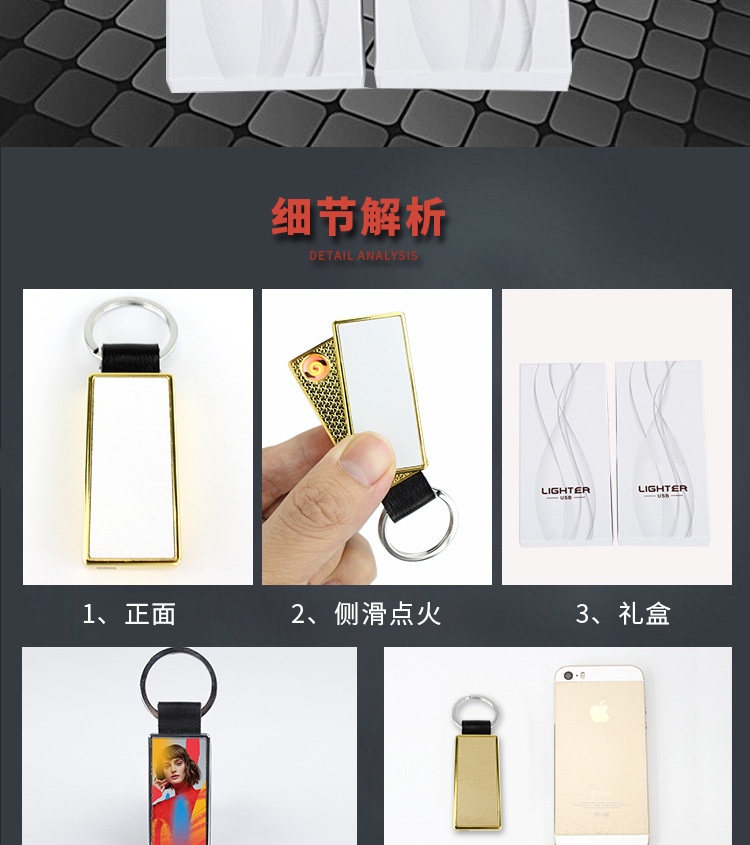 细节解析
DETAIL ANALYSIS

LIGHTER
USB

LIGHTER
USB

1、正面

2、侧滑点火

3、礼盒