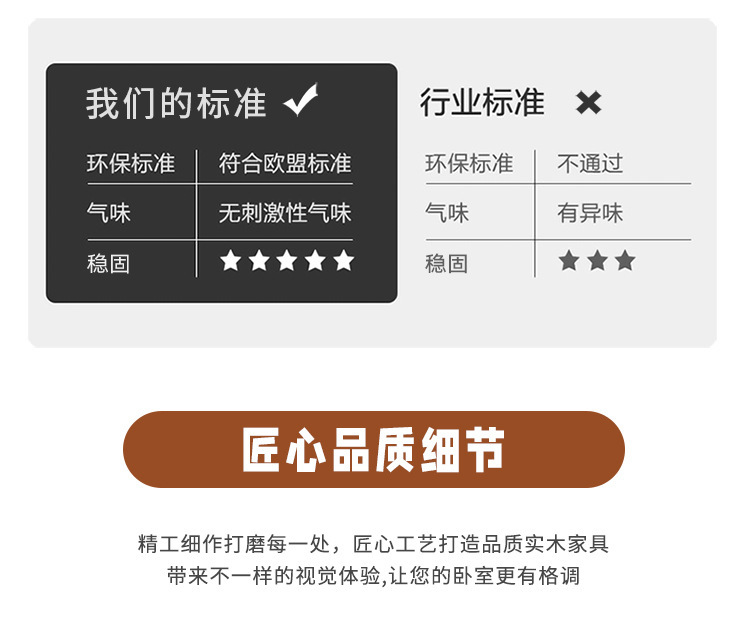 我们的标准 ✔

| 环保标准 | 符合欧盟标准 |
|---|---|
| 气味 | 无刺激性气味 |
| 稳固 | ★★★★★ |

行业标准 ✖

| 环保标准 | 不通过 |
|---|---|
| 气味 | 有异味 |
| 稳固 | ★★★ |

匠心品质细节

精工细作打磨每一处，匠心工艺打造品质实木家具
带来不一样的视觉体验,让您的卧室更有格调