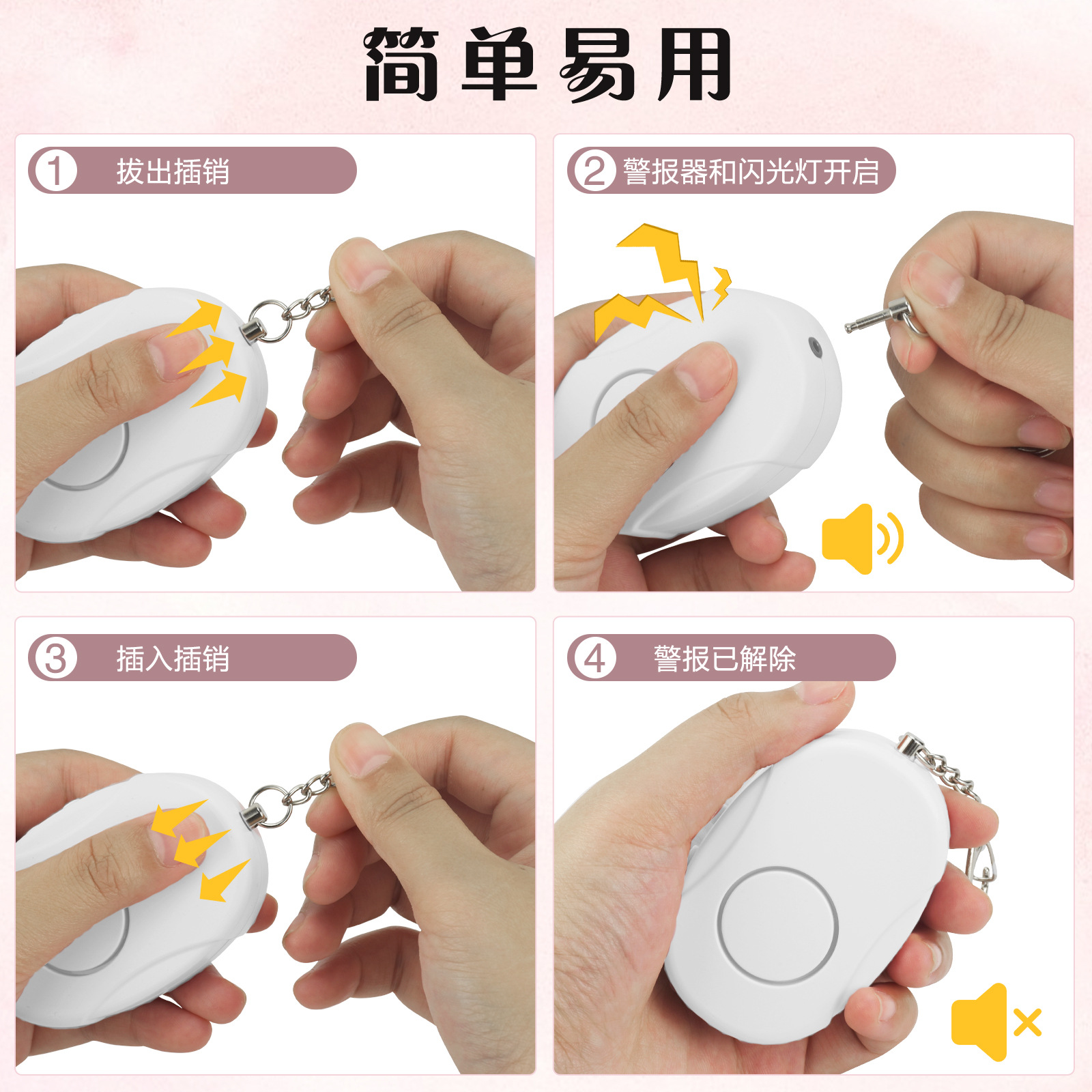 简单易用

1 拔出插销

2 警报器和闪光灯开启

3 插入插销

4 警报已解除