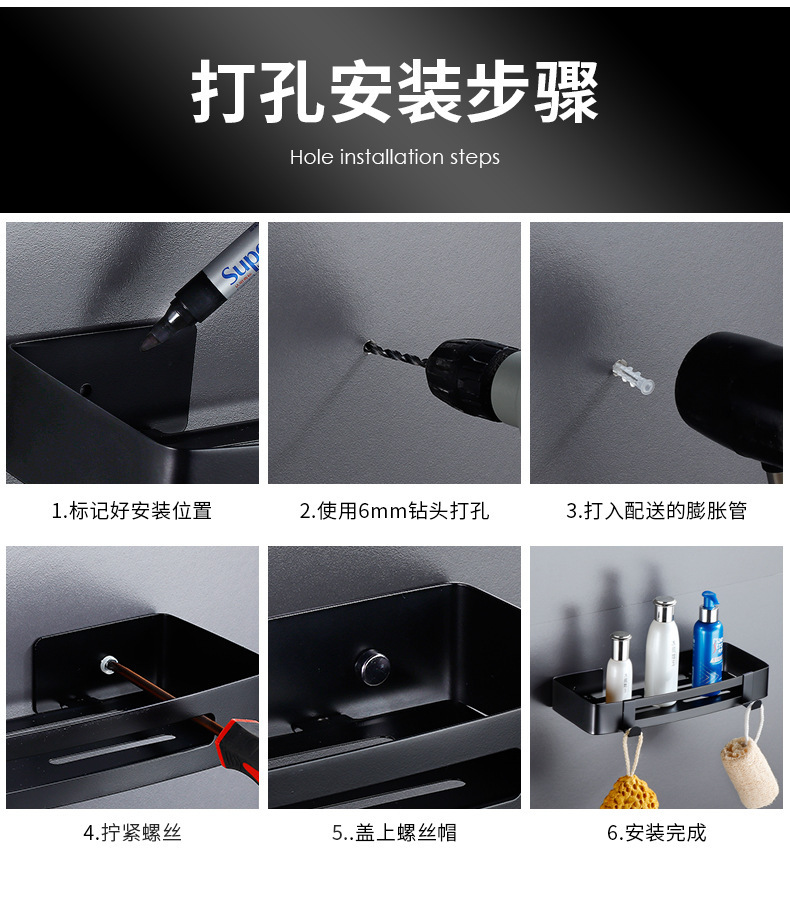 打孔安装步骤

Hole installation steps

Supe

1.标记好安装位置

2.使用6mm钻头打孔

3.打入配送的膨胀管

4.拧紧螺丝

5..盖上螺丝帽

6.安装完成